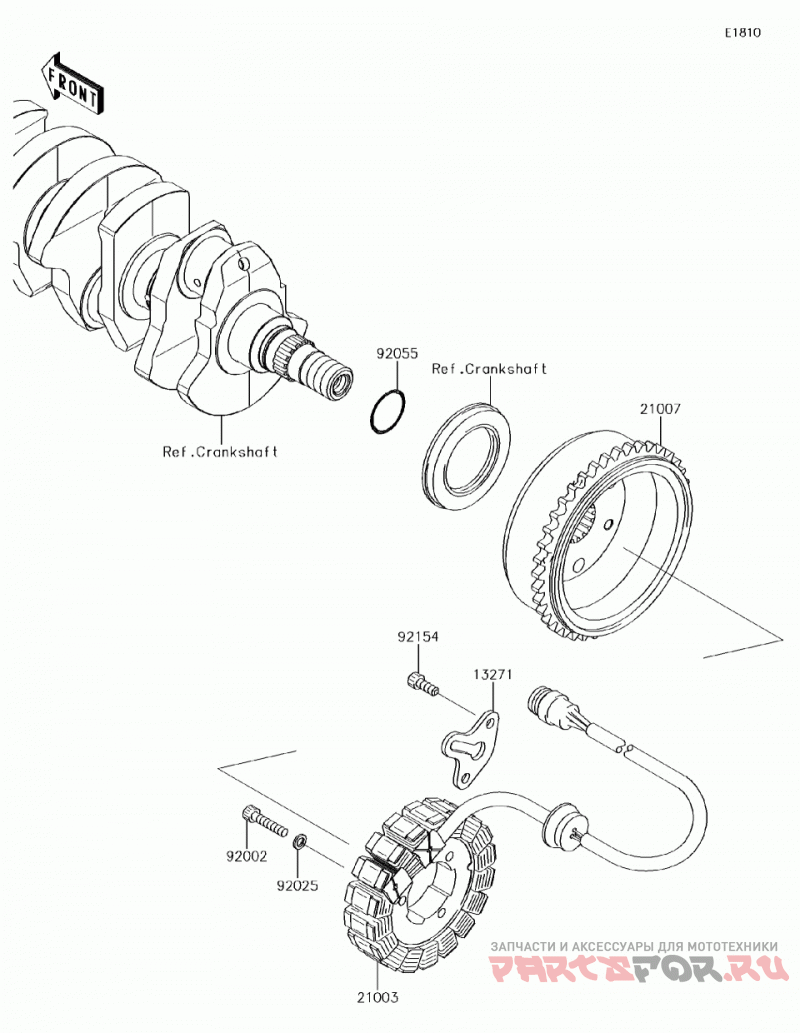 E1810

FRONT

92055

Ref.Crankshaft

21007

Ref.Crankshaft

92154

13271

92002

92025

21003

ЗАПЧАСТИ И АКСЕССУАРЫ ДЛЯ МОТОТЕХНИКИ
PARTSFOR.RU