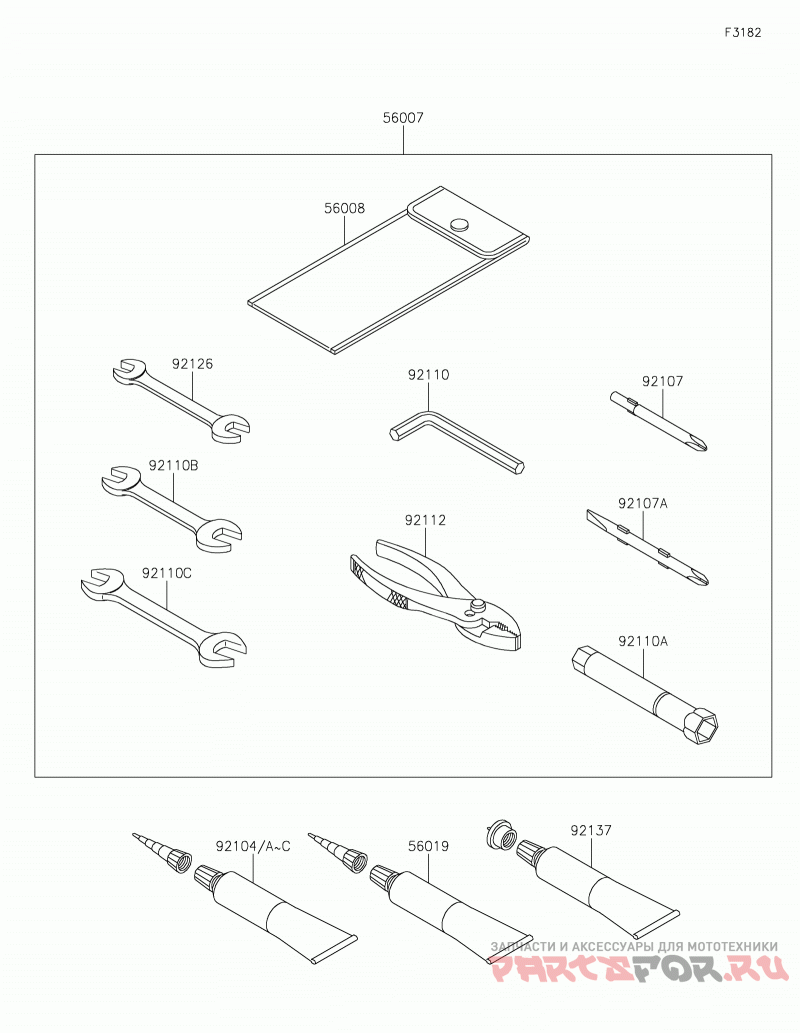 F3182

56007

56008

92126

92110

92107

92110B

92112

92107A

92110C

92110A

92104/A~C

56019

92137

ЗАПЧАСТИ И АКСЕССУАРЫ ДЛЯ МОТОТЕХНИКИ

PARTSFOR.RU