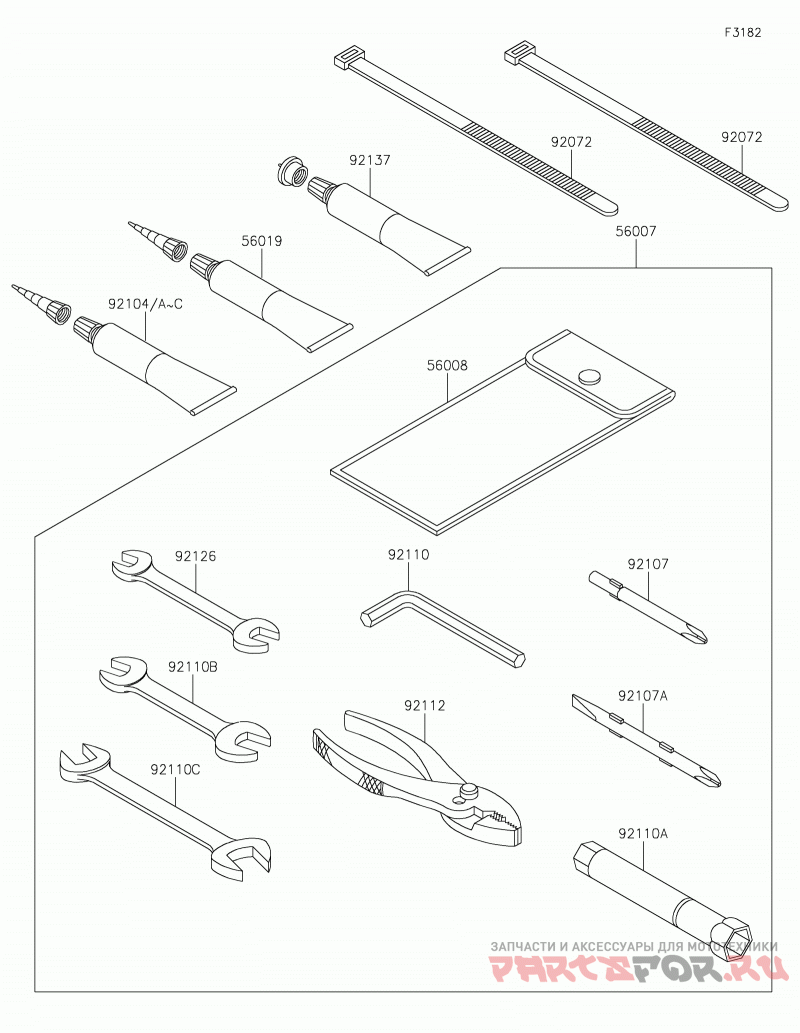 F3182

92072

92072

92137

56019

56007

92104/A~C

56008

92126

92110

92107

92110B

92112

92107A

92110C

92110A

ЗАПЧАСТИ И АКСЕССУАРЫ ДЛЯ МОТОТЕХНИКИ
PARTSFOR.RU