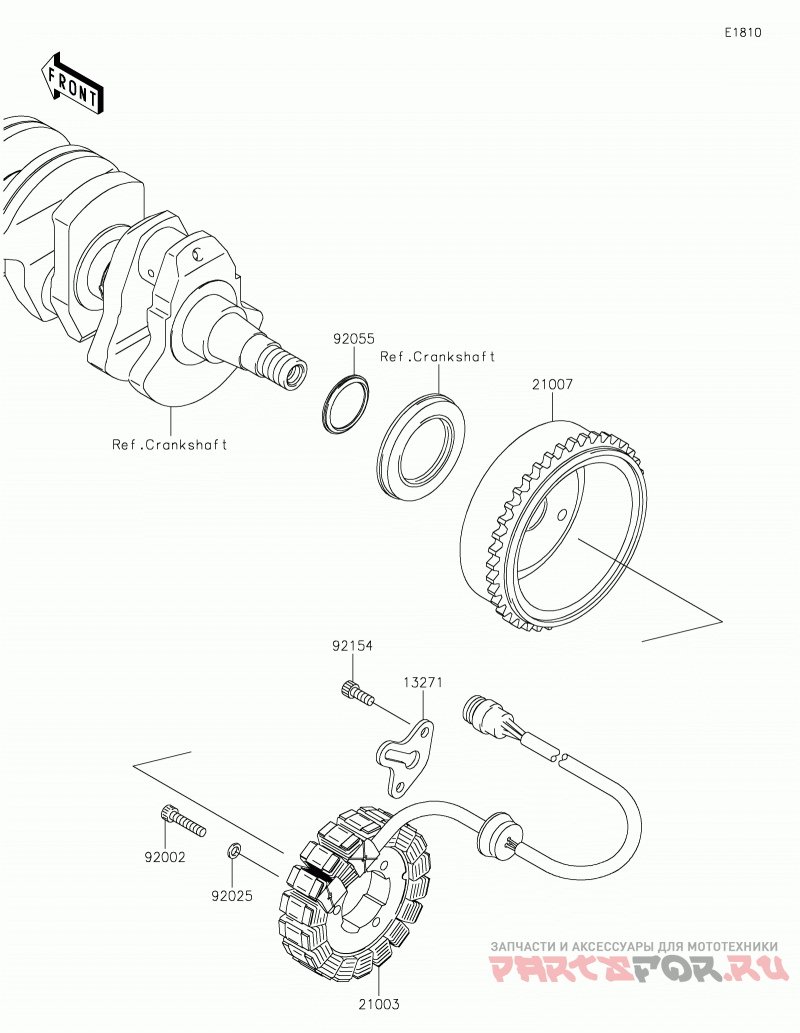 E1810

FRONT

92055

Ref.Crankshaft

21007

Ref.Crankshaft

92154

13271

92002

92025

21003

ЗАПЧАСТИ И АКСЕССУАРЫ ДЛЯ МОТОТЕХНИКИ
PARTSFOR.RU