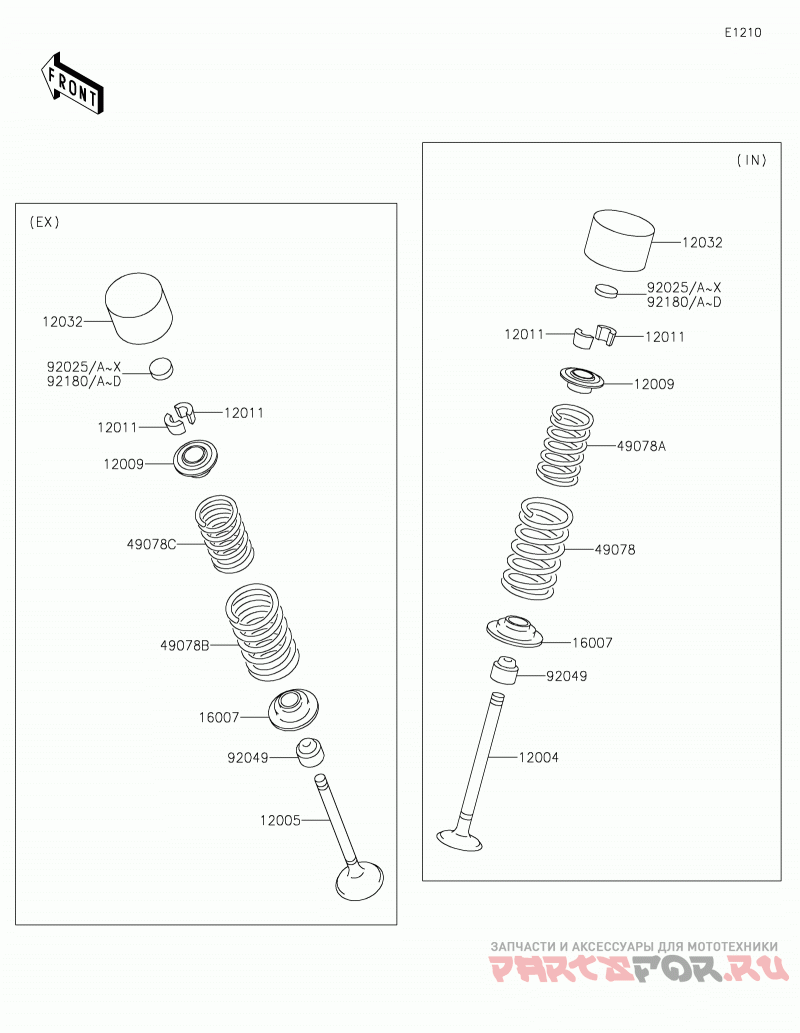 E1210

FRONT

(EX)

12032

92025/A~X
92180/A~D

12011

12011

12009

49078C

49078B

16007

92049

12005

(IN)

12032

92025/A~X
92180/A~D

12011

12011

12009

49078A

49078

16007

92049

12004

ЗАПЧАСТИ И АКСЕССУАРЫ ДЛЯ МОТОТЕХНИКИ
PARTSFOR.RU