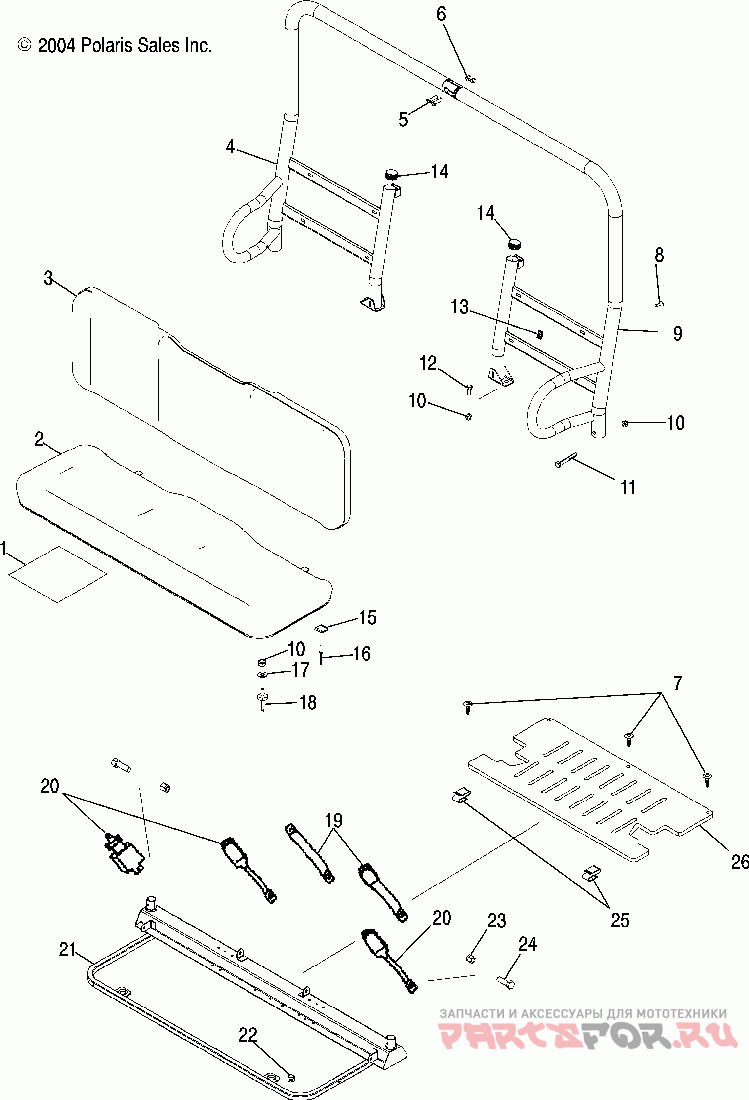 © 2004 Polaris Sales Inc.

6
5
4
14
14
8
3
13
9
12
10
10
11
2
1
15
10
16
17
18
7
20
19
26
25
20
23
24
21
22

ЗАПЧАСТИ И АКСЕССУАРЫ ДЛЯ МОТОТЕХНИКИ
PARTSFOR.RU