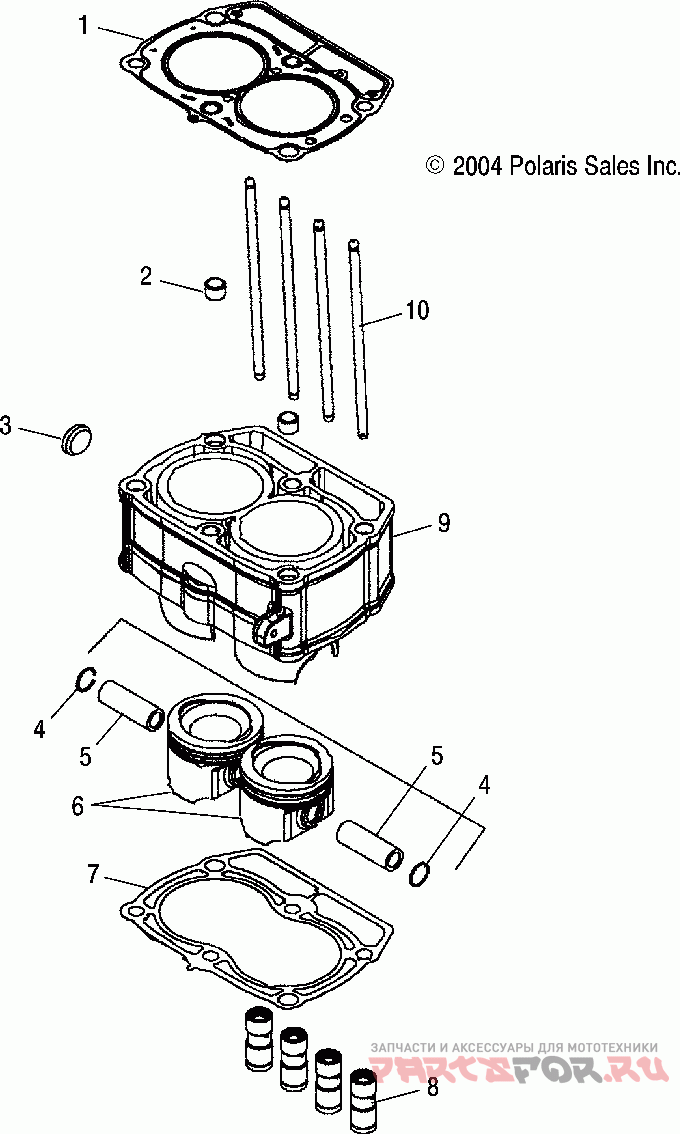 1

© 2004 Polaris Sales Inc.

2

10

3

9

4

5

6

5

4

7

ЗАПЧАСТИ И АКСЕССУАРЫ ДЛЯ МОТОТЕХНИКИ
PARTSFOR.RU

8