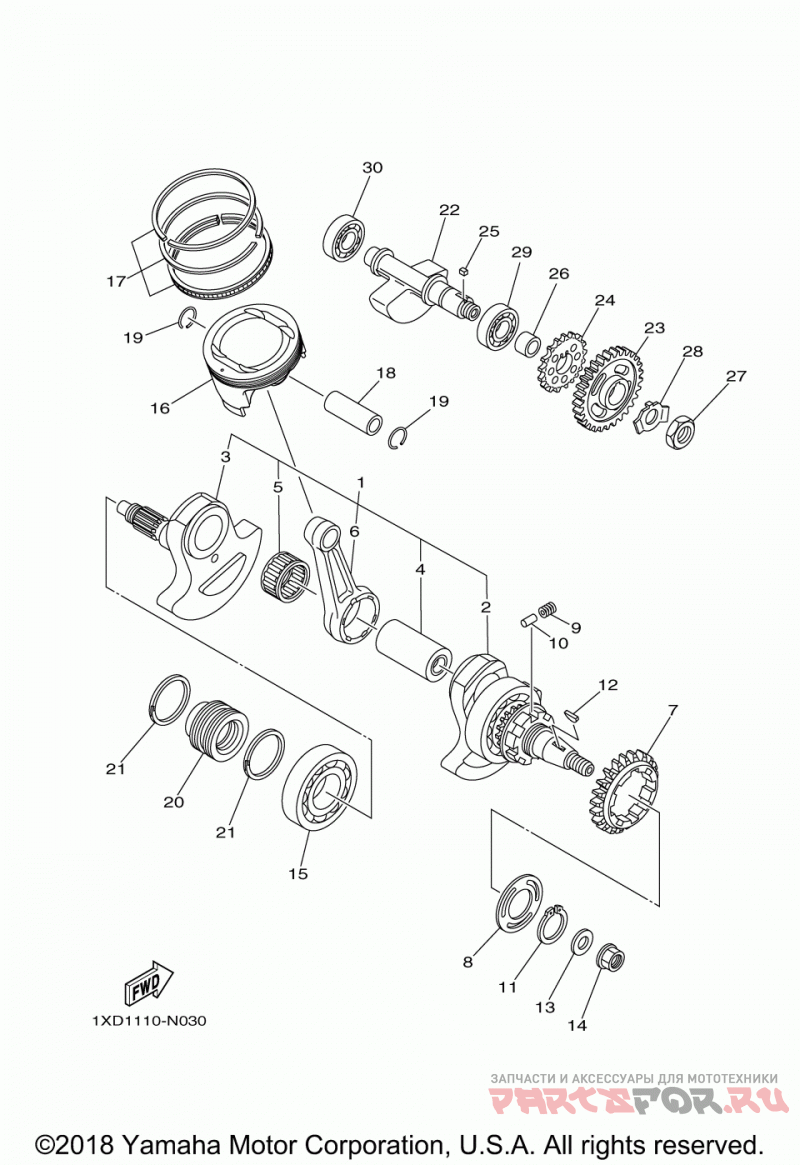 30
22
25
29
26
24
23
28
27
17
19
16
18
19
3
5
1
6
4
2
9
10
12
7
21
20
21
15
8
11
13
14
FWD
1XD1110-N030
ЗАПЧАСТИ И АКСЕССУАРЫ ДЛЯ МОТОТЕХНИКИ
PARTSFOR.RU
©2018 Yamaha Motor Corporation, U.S.A. All rights reserved.