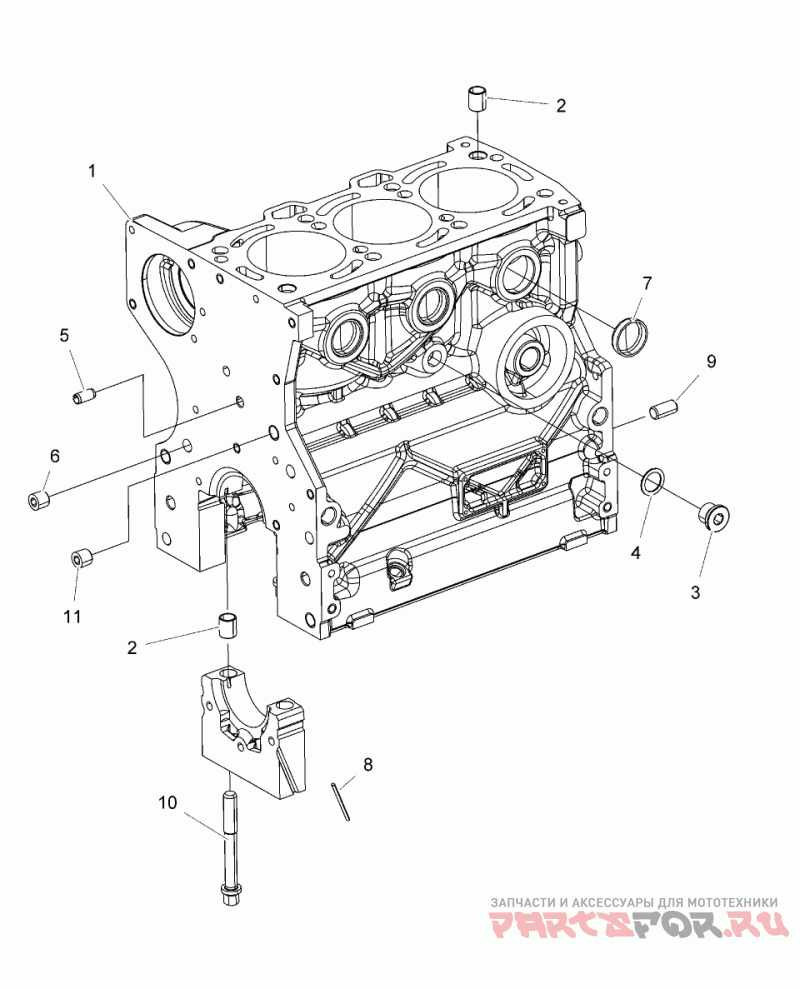 2
1
7
5
9
6
4
3
11
2
8
10
ЗАПЧАСТИ И АКСЕССУАРЫ ДЛЯ МОТОТЕХНИКИ
PARTSFOR.RU