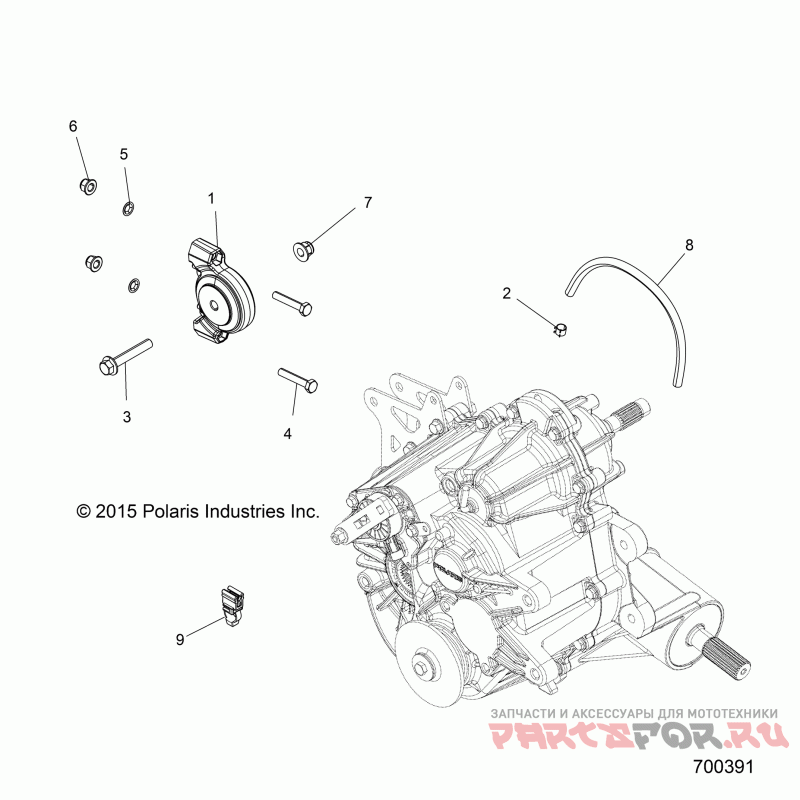 6
5
1
7
8
2
3
4
© 2015 Polaris Industries Inc.
9
ЗАПЧАСТИ И АКСЕССУАРЫ ДЛЯ МОТОТЕХНИКИ
PARTSFOR.RU
700391