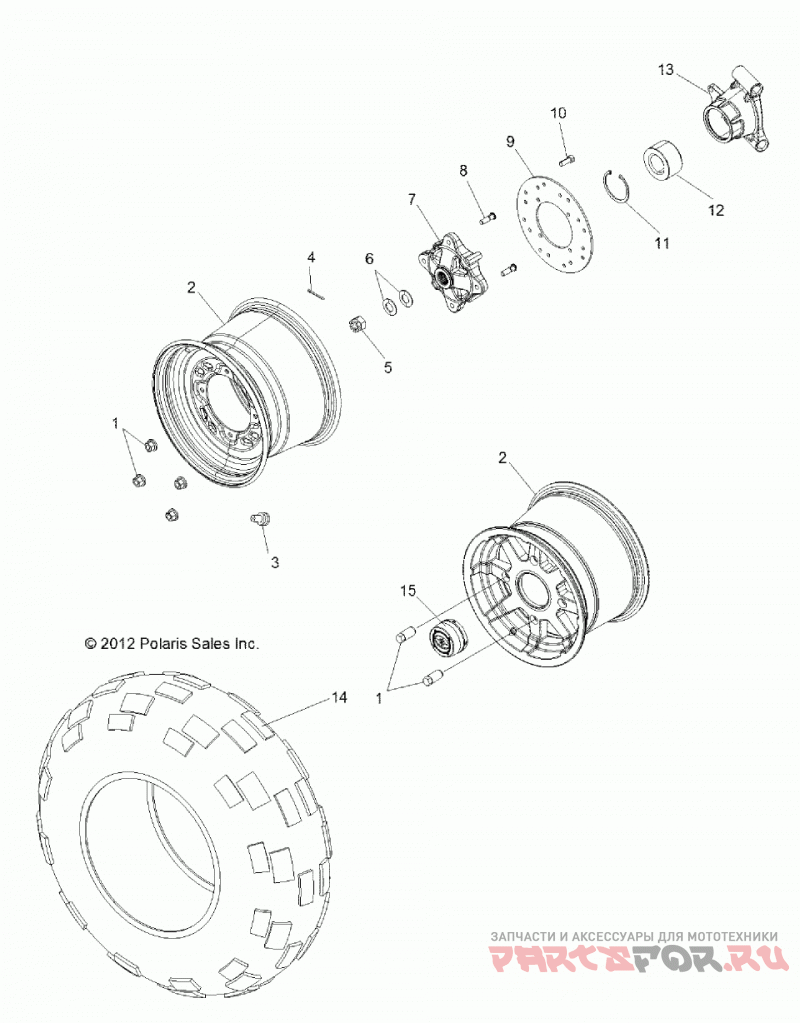 13
10
9
8
7
12
11
4
6
2
5
1
3
2
15
© 2012 Polaris Sales Inc.
1
14
ЗАПЧАСТИ И АКСЕССУАРЫ ДЛЯ МОТОТЕХНИКИ
PARTSFOR.RU