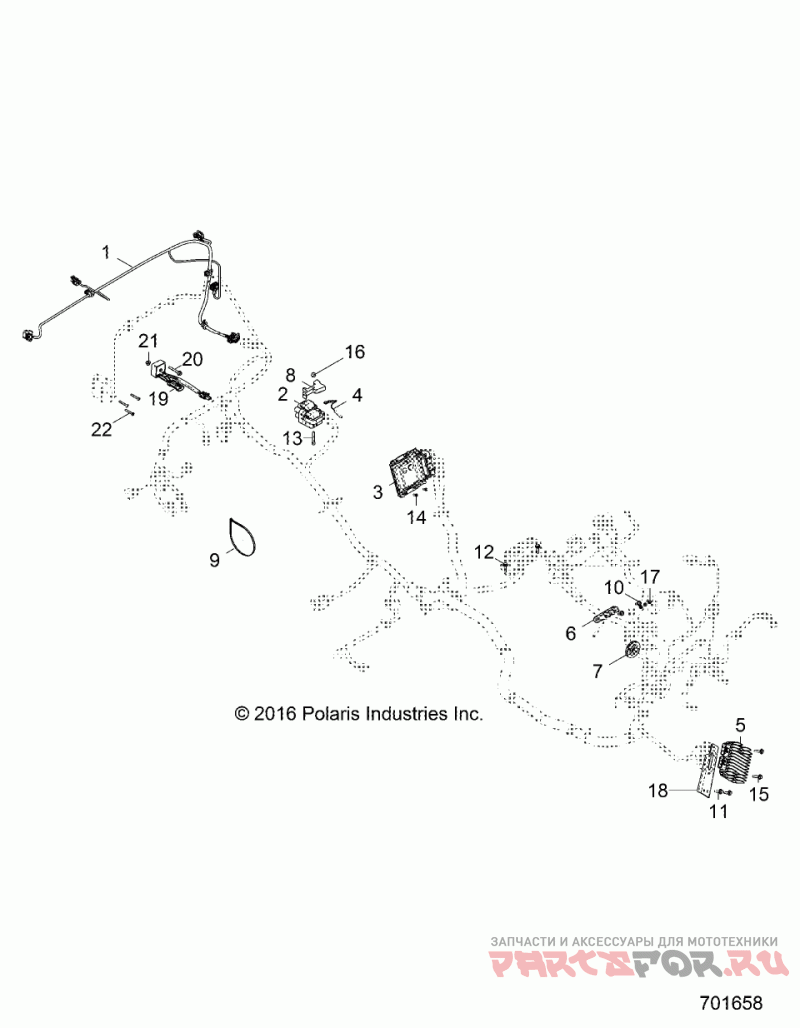 1
21
20
19
22
16
8
2
4
13
3
14
9
12
10
17
6
7
© 2016 Polaris Industries Inc.
5
18
11
15
ЗАПЧАСТИ И АКСЕССУАРЫ ДЛЯ МОТОТЕХНИКИ
PARTSFOR.RU
701658