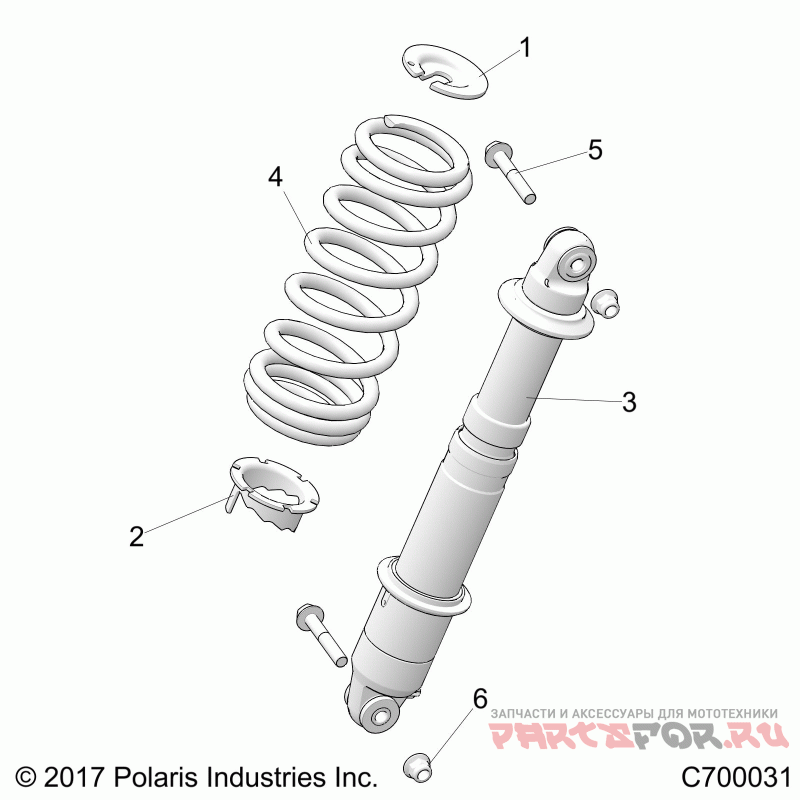 1
5
4
3
2
6
ЗАПЧАСТИ И АКСЕССУАРЫ ДЛЯ МОТОТЕХНИКИ
PARTSFOR.RU
© 2017 Polaris Industries Inc.
C700031