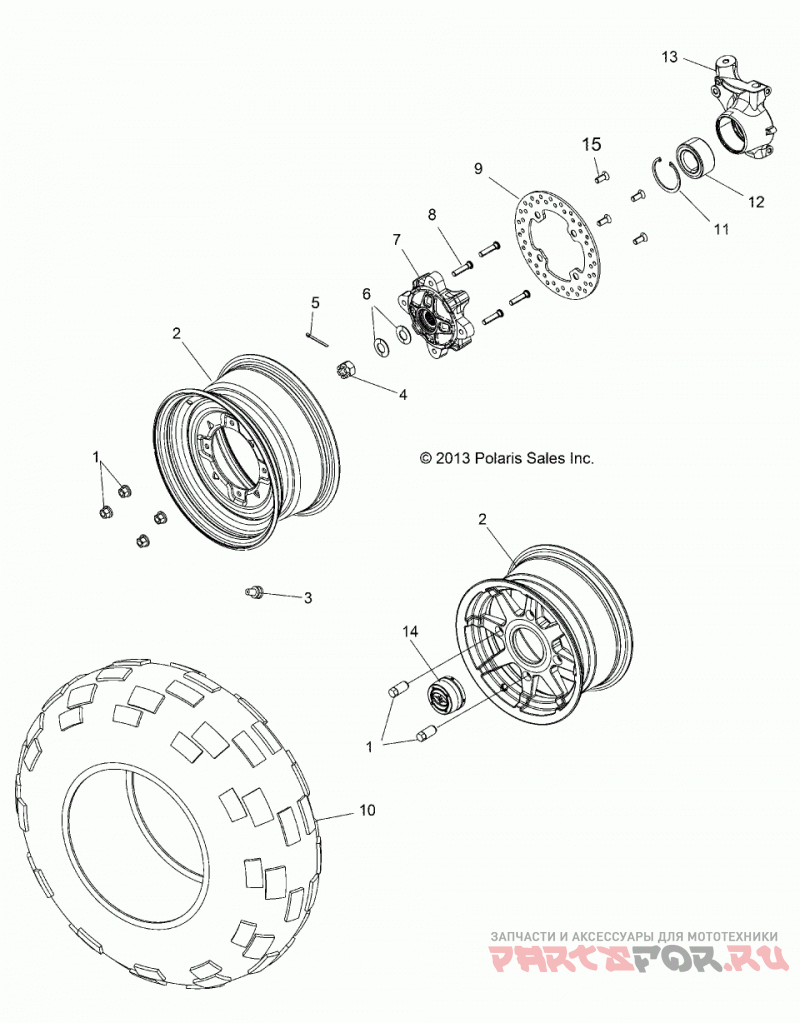 13

15

9

12

11

8

7

5

6

2

4

© 2013 Polaris Sales Inc.

1

2

3

14

1

10

ЗАПЧАСТИ И АКСЕССУАРЫ ДЛЯ МОТОТЕХНИКИ
PARTSFOR.RU