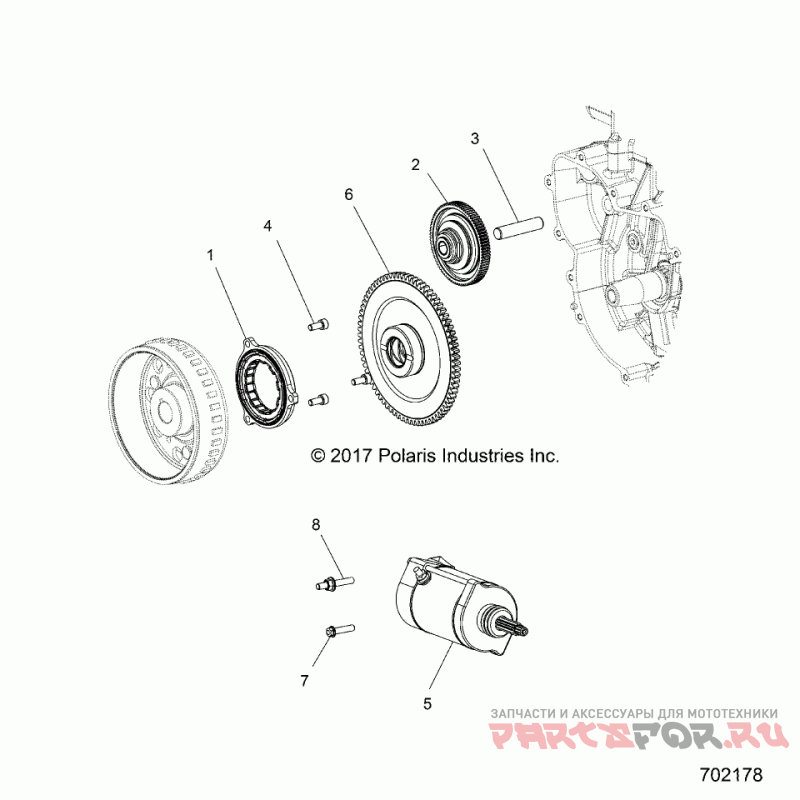 3
2
6
4
1
© 2017 Polaris Industries Inc.
8
7
5
ЗАПЧАСТИ И АКСЕССУАРЫ ДЛЯ МОТОТЕХНИКИ
PARTSFOR.RU
702178