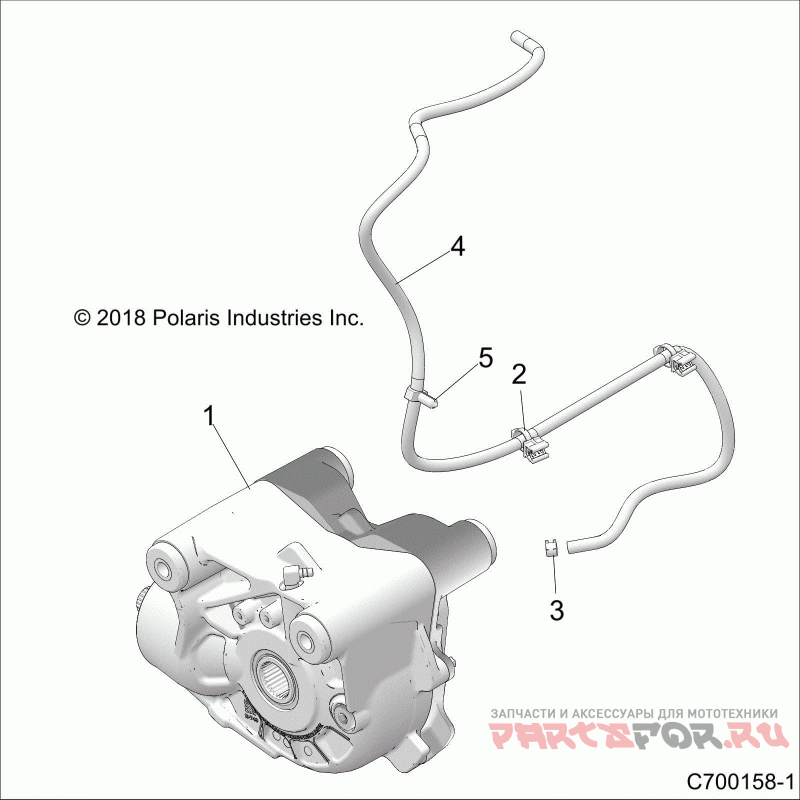 4

© 2018 Polaris Industries Inc.

5

2

1

3

ЗАПЧАСТИ И АКСЕССУАРЫ ДЛЯ МОТОТЕХНИКИ
PARTSFOR.RU

C700158-1