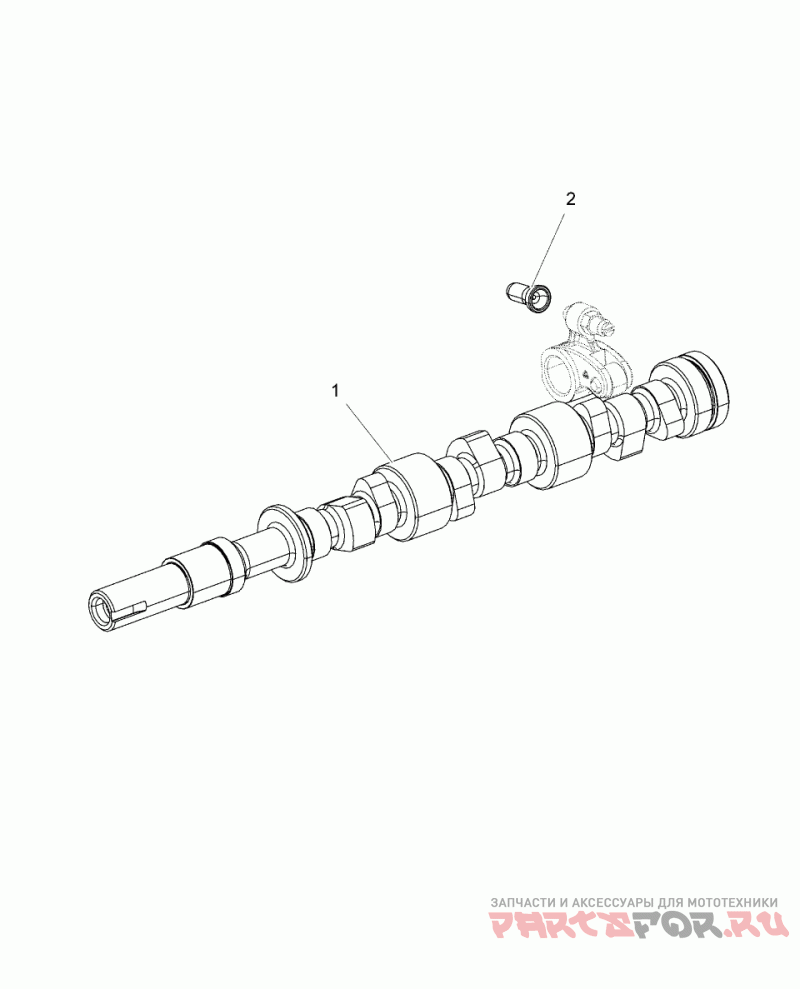 2

1

ЗАПЧАСТИ И АКСЕССУАРЫ ДЛЯ МОТОТЕХНИКИ
PARTSFOR.RU