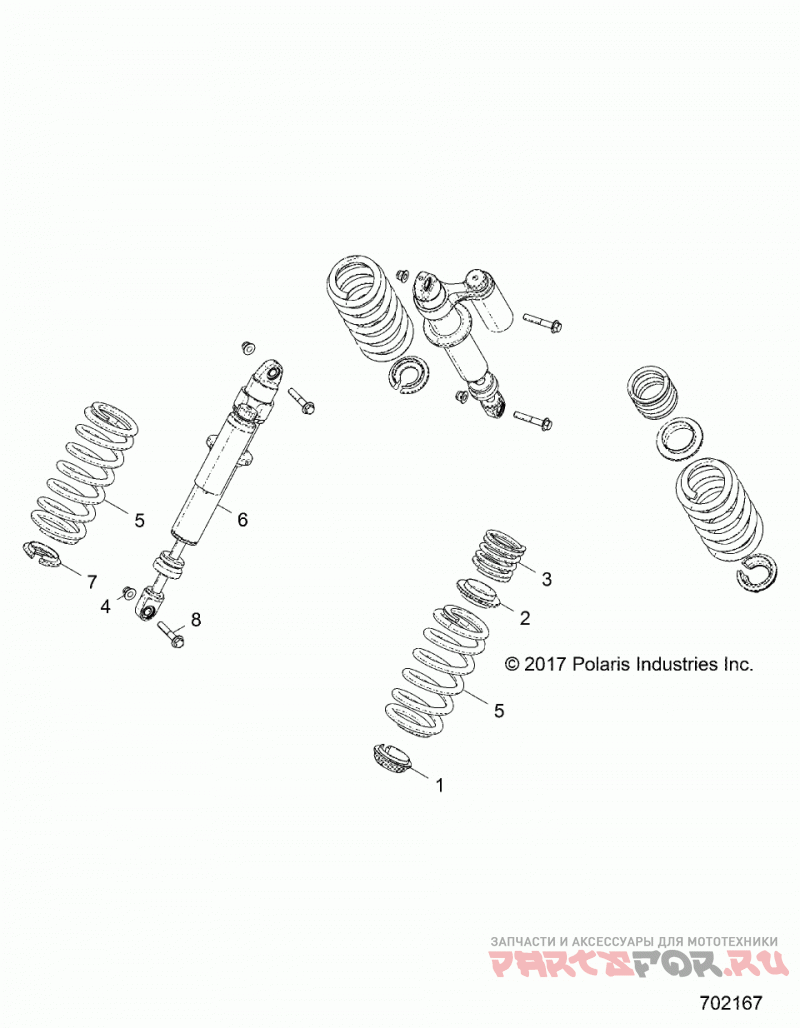 5
6
7
4
8
3
2
© 2017 Polaris Industries Inc.
5
1
ЗАПЧАСТИ И АКСЕССУАРЫ ДЛЯ МОТОТЕХНИКИ
PARTSFOR.RU
702167