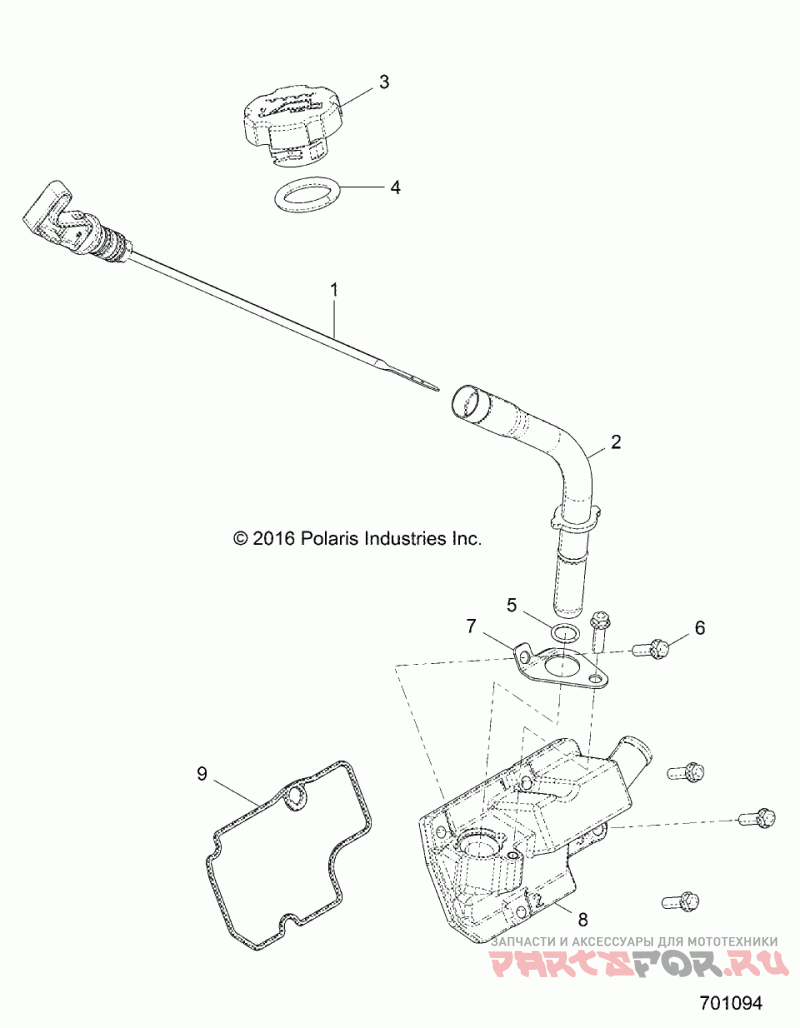 3

4

1

2

© 2016 Polaris Industries Inc.

5

7

6

9

8

ЗАПЧАСТИ И АКСЕССУАРЫ ДЛЯ МОТОТЕХНИКИ
PARTSFOR.RU

701094