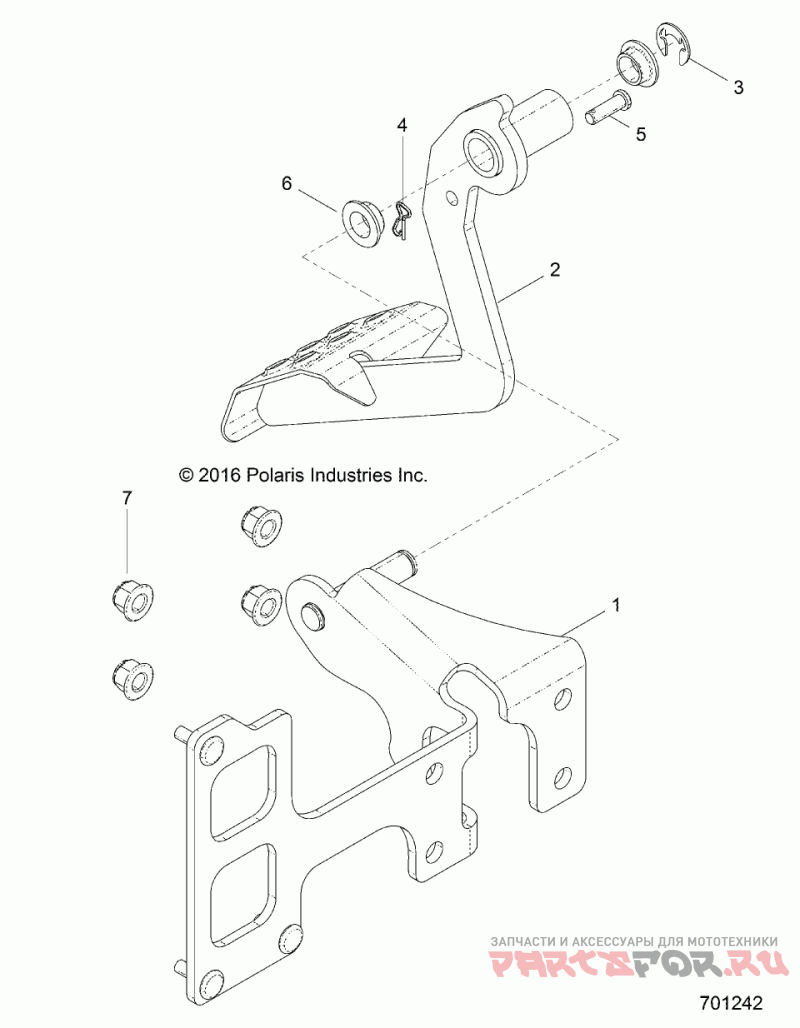 3
4
5
6
2
© 2016 Polaris Industries Inc.
7
1
ЗАПЧАСТИ И АКСЕССУАРЫ ДЛЯ МОТОТЕХНИКИ
PARTSFOR.RU
701242