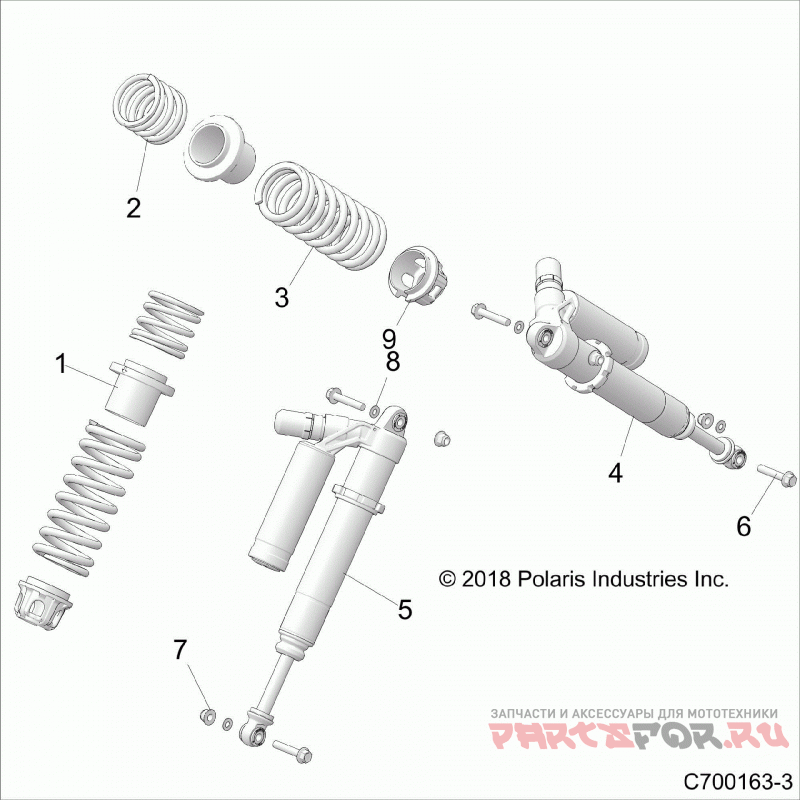 2
3
9
8
1
4
6
© 2018 Polaris Industries Inc.
5
7
ЗАПЧАСТИ И АКСЕССУАРЫ ДЛЯ МОТОТЕХНИКИ
PARTSFOR.RU
C700163-3