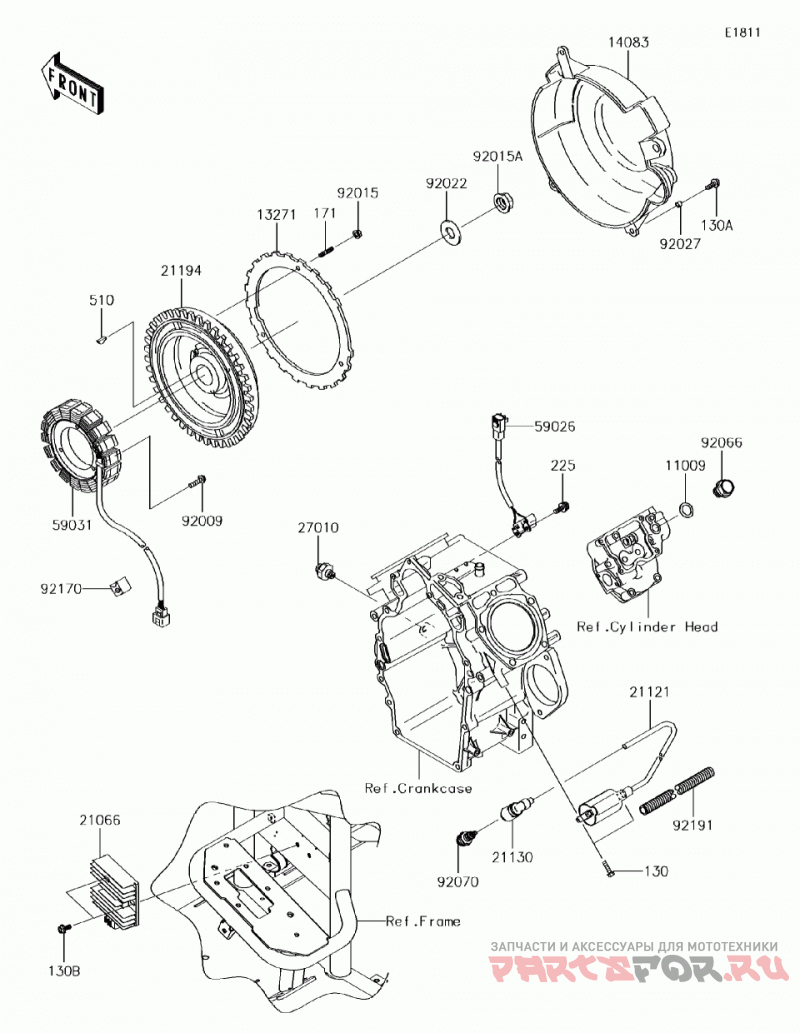 E1811

FRONT

14083

92015A

92022

92015

171

13271

130A

92027

21194

510

59026

92066

225

11009

59031

92009

27010

92170

Ref.Cylinder Head

21121

Ref.Crankcase

21066

92191

21130

92070

130

Ref.Frame

130B

ЗАПЧАСТИ И АКСЕССУАРЫ ДЛЯ МОТОТЕХНИКИ

PARTSFOR.RU