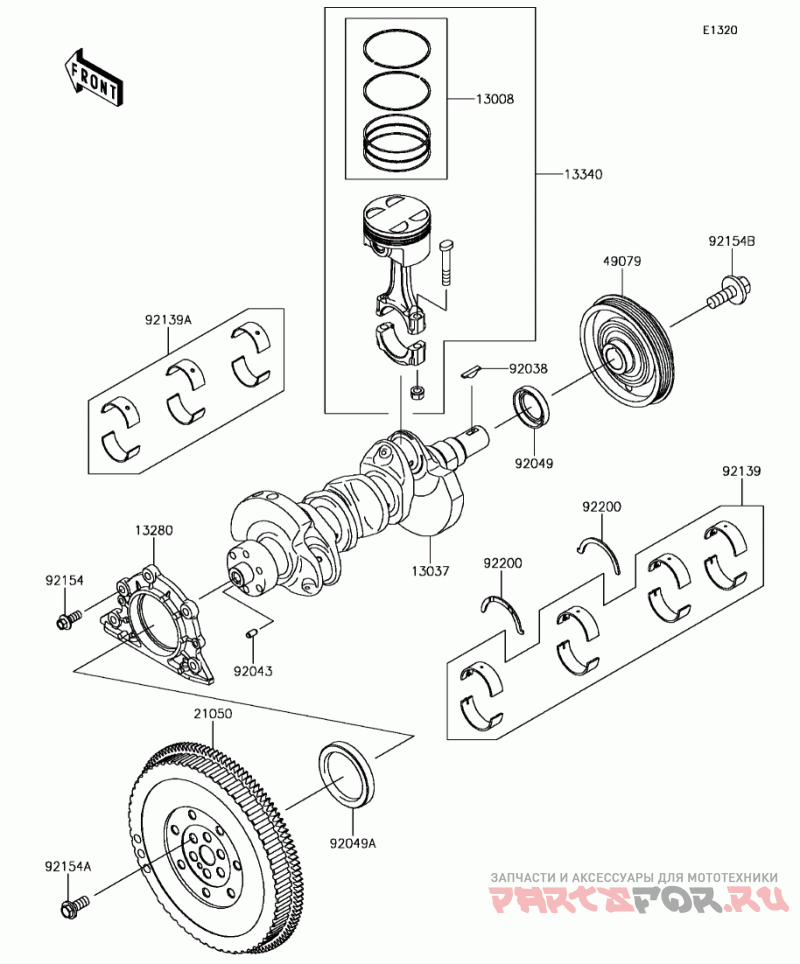 E1320

FRONT

13008

13340

92154B

49079

92139A

92038

92049

92139

92200

13280

13037

92200

92154

92043

21050

92049A

92154A

ЗАПЧАСТИ И АКСЕССУАРЫ ДЛЯ МОТОТЕХНИКИ

PARTSFOR.RU