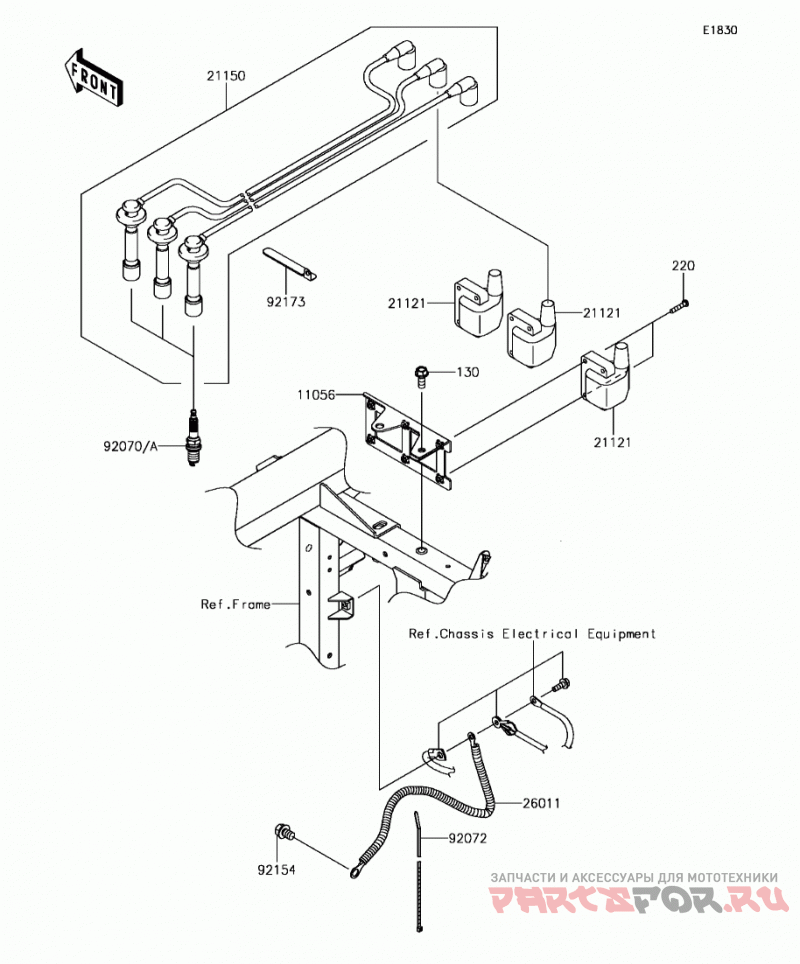 E1830

FRONT

21150

92173

21121

21121

220

130

11056

21121

92070/A

Ref.Frame

Ref.Chassis Electrical Equipment

26011

92072

92154

ЗАПЧАСТИ И АКСЕССУАРЫ ДЛЯ МОТОТЕХНИКИ

PARTSFOR.RU