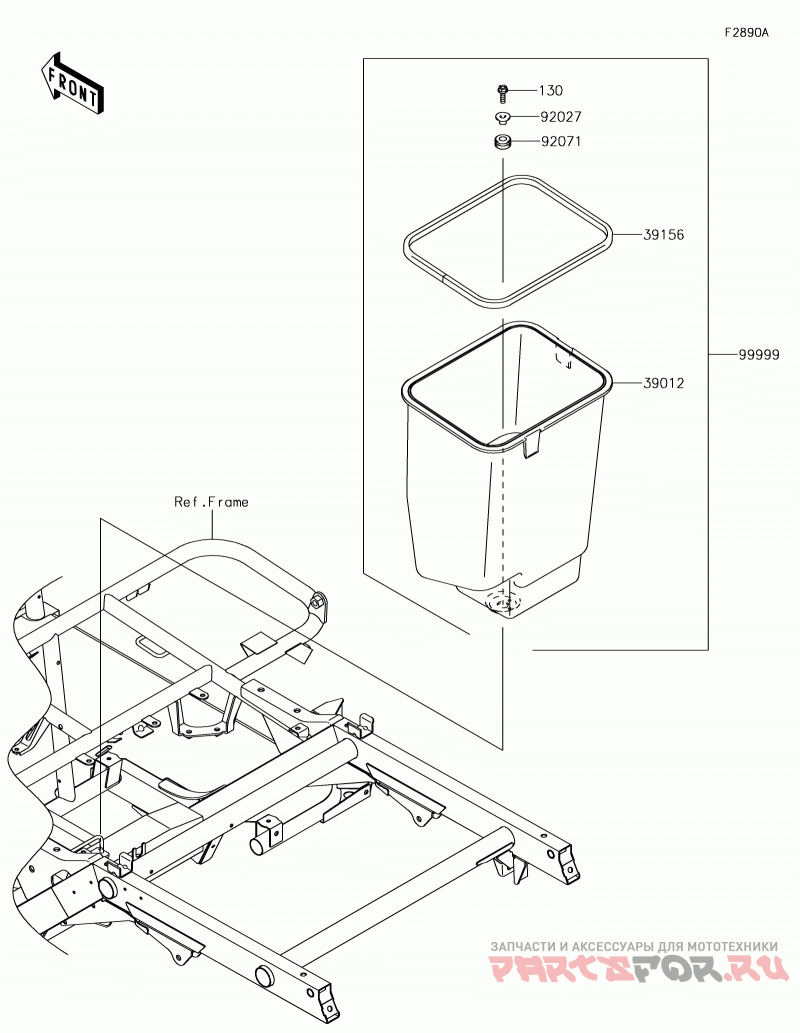 F2890A

FRONT

130
92027
92071
39156
99999
39012

Ref.Frame

ЗАПЧАСТИ И АКСЕССУАРЫ ДЛЯ МОТОТЕХНИКИ
PARTSFOR.RU