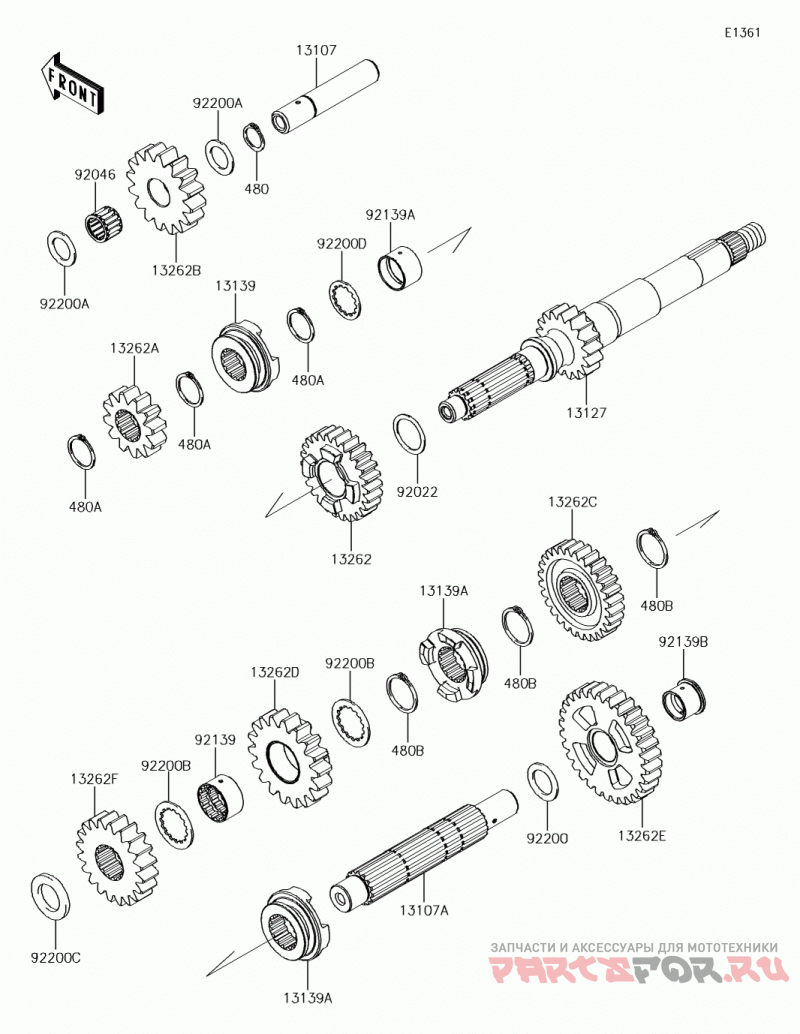 E1361

FRONT

13107

92200A

480

92046

13262B

92200A

92139A

92200D

13139

480A

13262A

480A

480A

13127

92022

13262

13262C

480B

13139A

480B

92139B

13262D

92200B

480B

92139

92200B

13262F

92200

13262E

13107A

92200C

13139A

ЗАПЧАСТИ И АКСЕССУАРЫ ДЛЯ МОТОТЕХНИКИ

PARTSFOR.RU