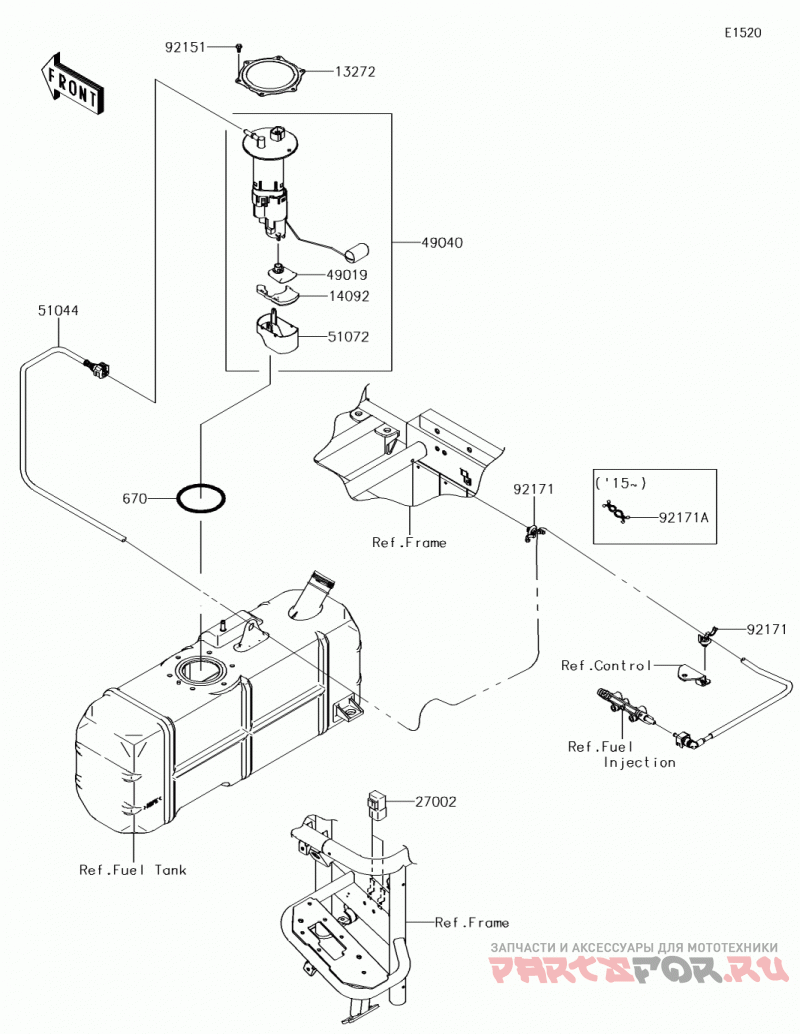 E1520

FRONT

92151
13272
49040
49019
14092
51072
51044
670
Ref.Frame
92171
('15~)
92171A
92171
Ref.Control
Ref.Fuel Injection
27002
Ref.Fuel Tank
Ref.Frame

ЗАПЧАСТИ И АКСЕССУАРЫ ДЛЯ МОТОТЕХНИКИ
PARTSFOR.RU