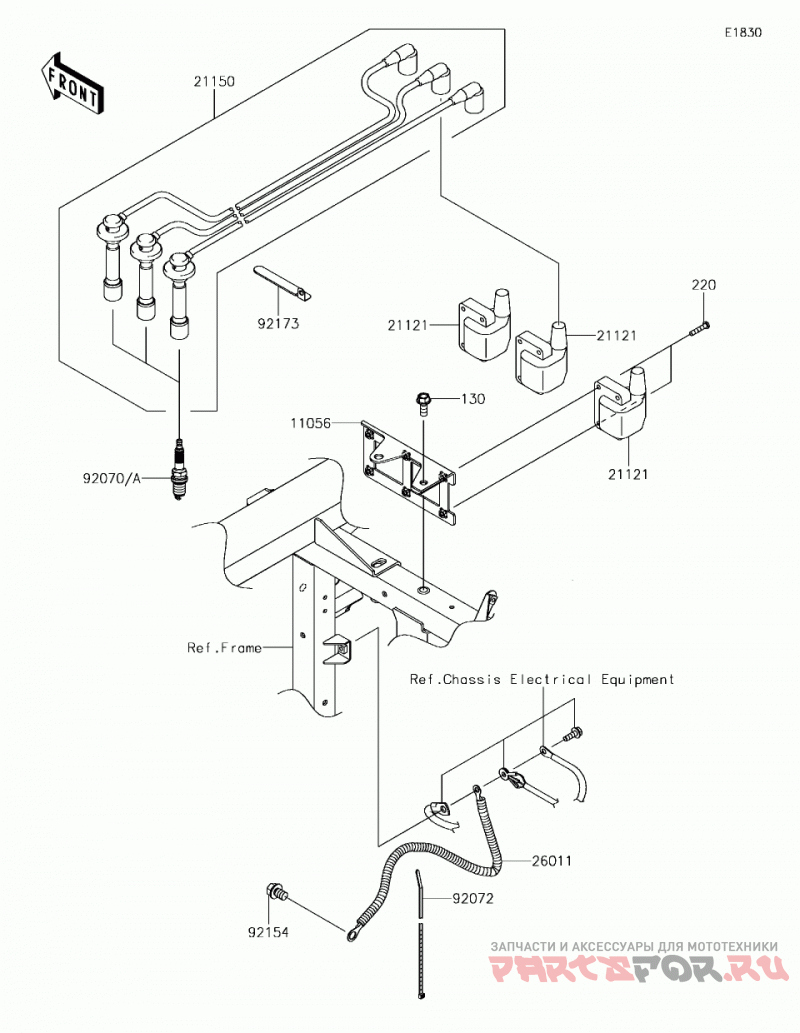 E1830

FRONT

21150

92173

21121

21121

220

130

11056

21121

92070/A

Ref.Frame

Ref.Chassis Electrical Equipment

26011

92072

92154

ЗАПЧАСТИ И АКСЕССУАРЫ ДЛЯ МОТОТЕХНИКИ

PARTSFOR.RU