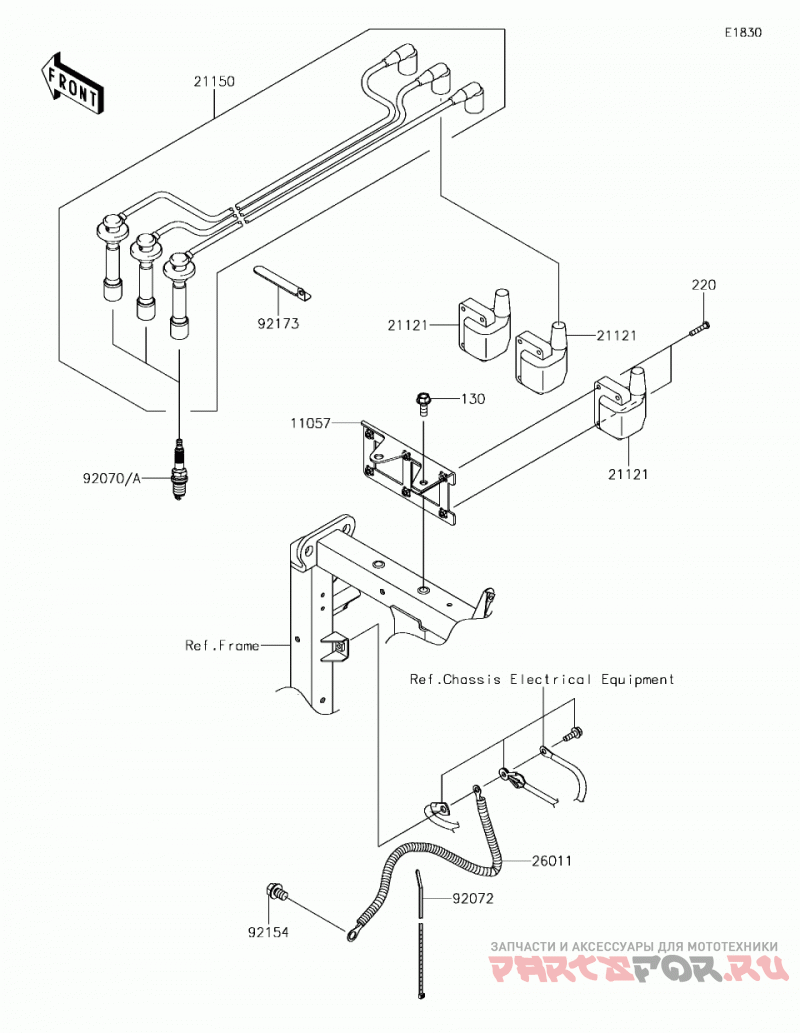 E1830

FRONT

21150

92173

21121

21121

220

130

11057

21121

92070/A

Ref.Frame

Ref.Chassis Electrical Equipment

26011

92072

92154

ЗАПЧАСТИ И АКСЕССУАРЫ ДЛЯ МОТОТЕХНИКИ
PARTSFOR.RU