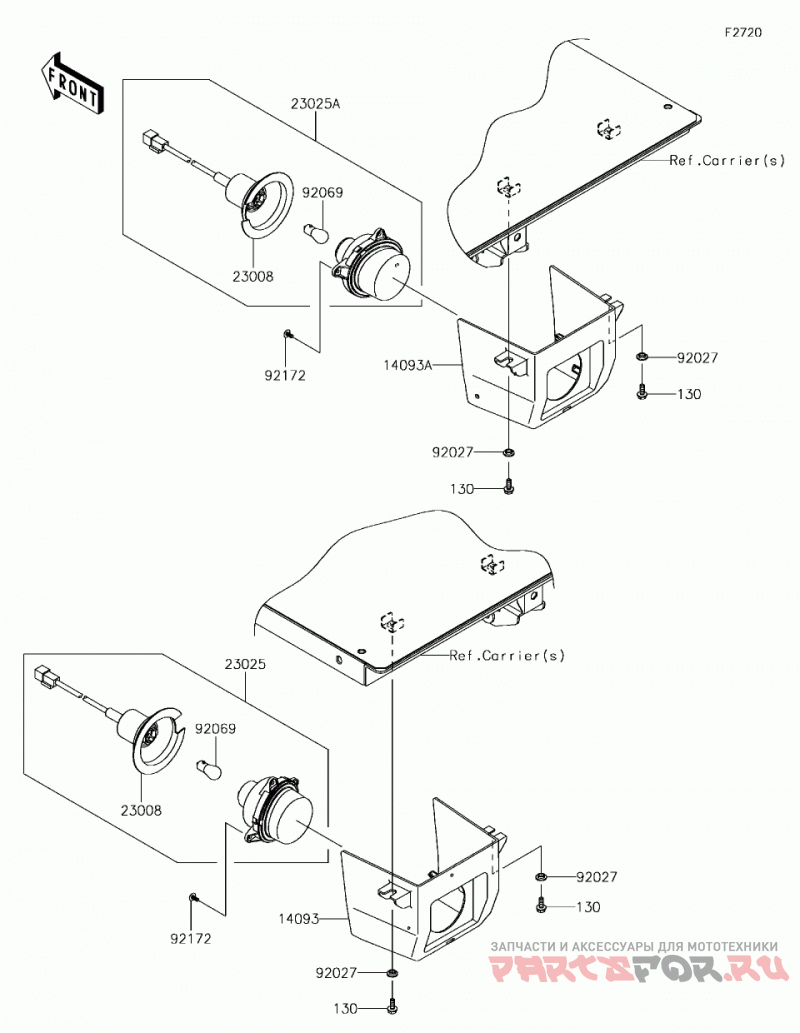 F2720

FRONT

23025A

Ref.Carrier(s)

92069

23008

92172

14093A

92027

130

92027

130

Ref.Carrier(s)

23025

92069

23008

92172

14093

92027

130

92027

130

ЗАПЧАСТИ И АКСЕССУАРЫ ДЛЯ МОТОТЕХНИКИ
PARTSFOR.RU