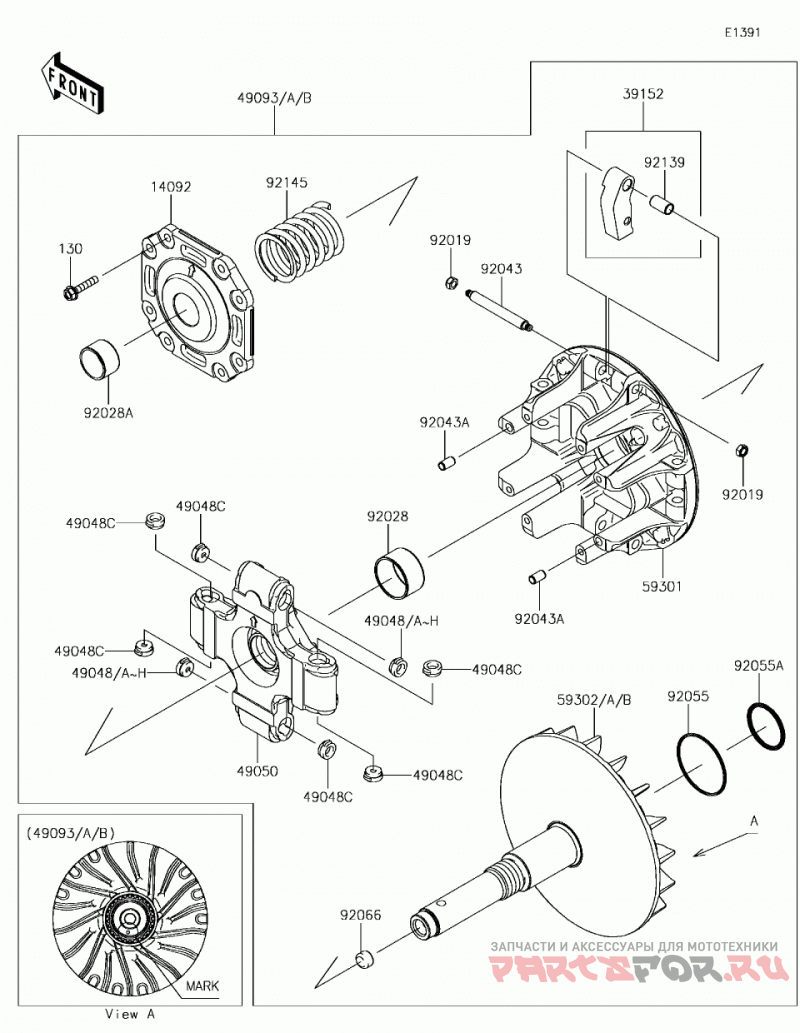 E1391

FRONT

49093/A/B

39152

92139

14092

92145

130

92019

92043

92028A

92043A

92019

49048C

49048C

92028

59301

92043A

49048/A~H

49048C

49048/A~H

49048C

92055A

59302/A/B

92055

49050

49048C

49048C

(49093/A/B)

A

92066

MARK

View A

ЗАПЧАСТИ И АКСЕССУАРЫ ДЛЯ МОТОТЕХНИКИ

PARTSFOR.RU