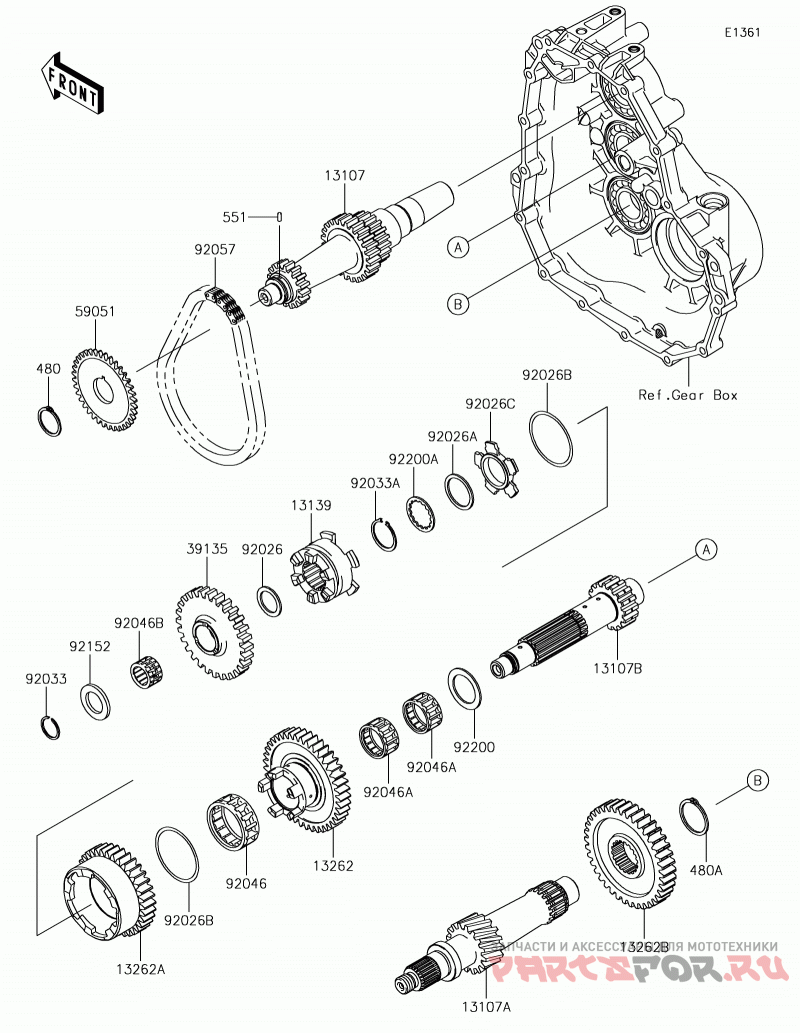 E1361

FRONT

13107
551
92057
59051
480
A
B
Ref.Gear Box
92026B
92026C
92026A
92200A
92033A
13139
39135
92026
92046B
92152
92033
A
13107B
92200
92046A
92046A
13262
92046
92026B
13262A
B
480A
13262B
13107A
ЗАПЧАСТИ И АКСЕССУАРЫ ДЛЯ МОТОТЕХНИКИ
PARTSFOR.RU