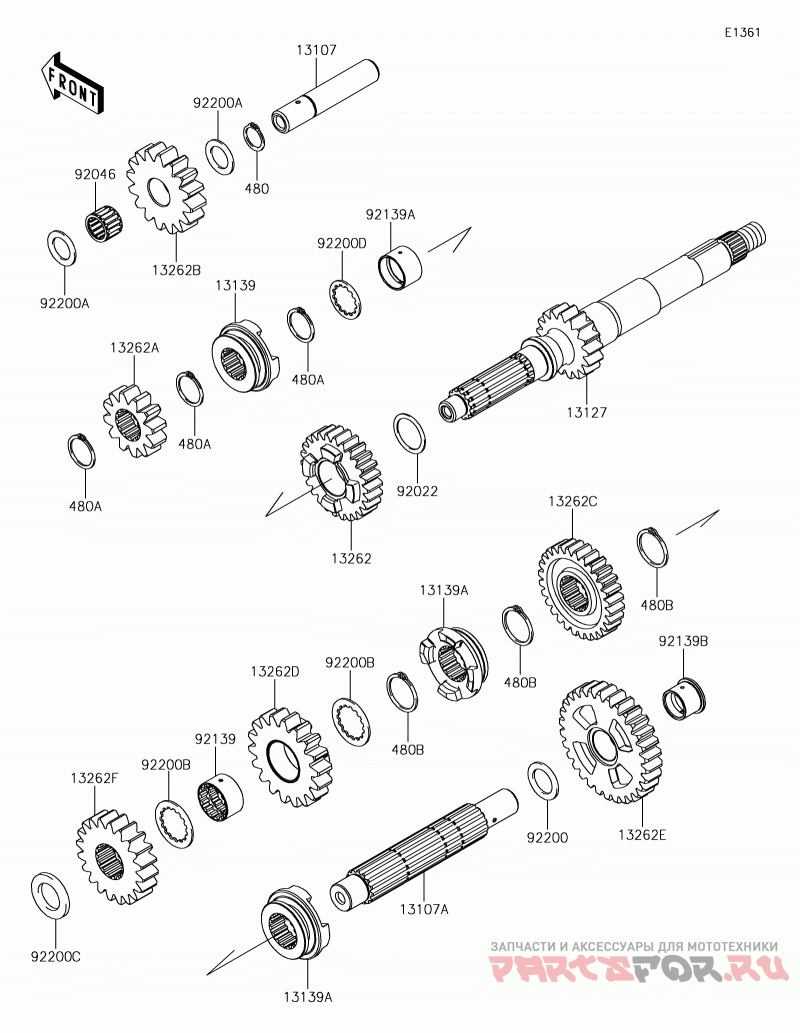 E1361

FRONT

13107
92200A
480
92046
13262B
92200A
92139A
92200D
13139
480A
13262A
480A
480A
13127
92022
13262
13262C
480B
13139A
480B
92139B
13262D
92200B
480B
92139
92200B
13262F
92200
13262E
13107A
92200C
13139A

ЗАПЧАСТИ И АКСЕССУАРЫ ДЛЯ МОТОТЕХНИКИ
PARTSFOR.RU