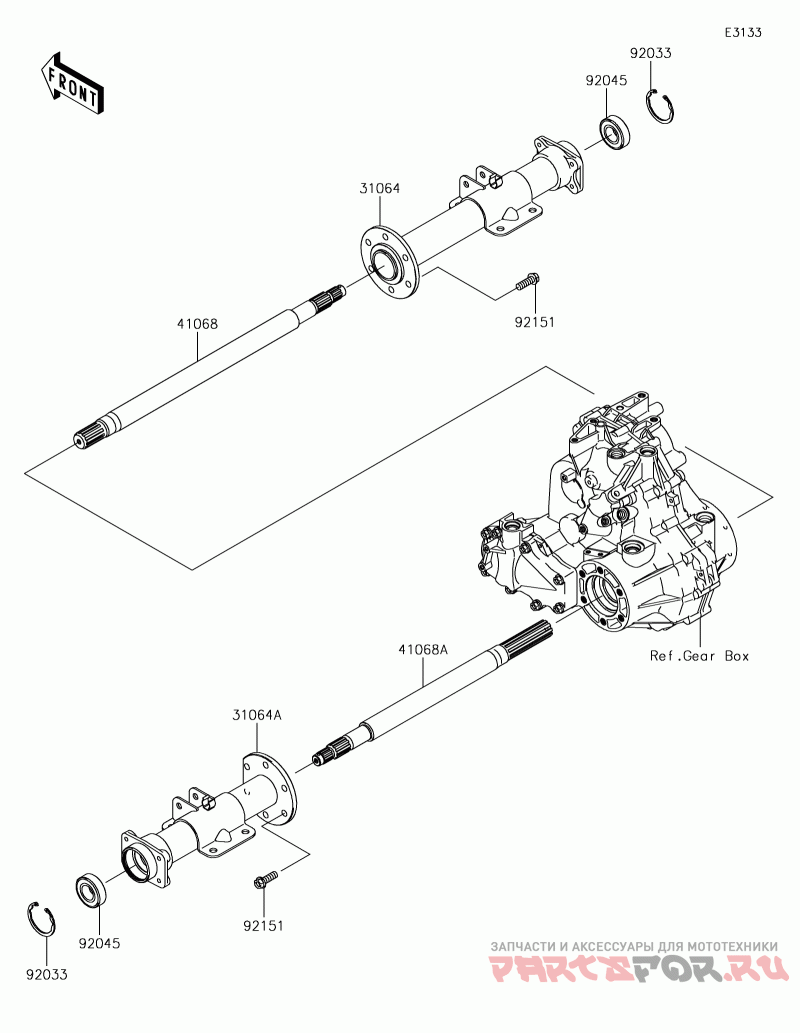 E3133

FRONT

92033
92045
31064
92151
41068

Ref.Gear Box

41068A
31064A
92151
92045
92033

ЗАПЧАСТИ И АКСЕССУАРЫ ДЛЯ МОТОТЕХНИКИ
PARTSFOR.RU