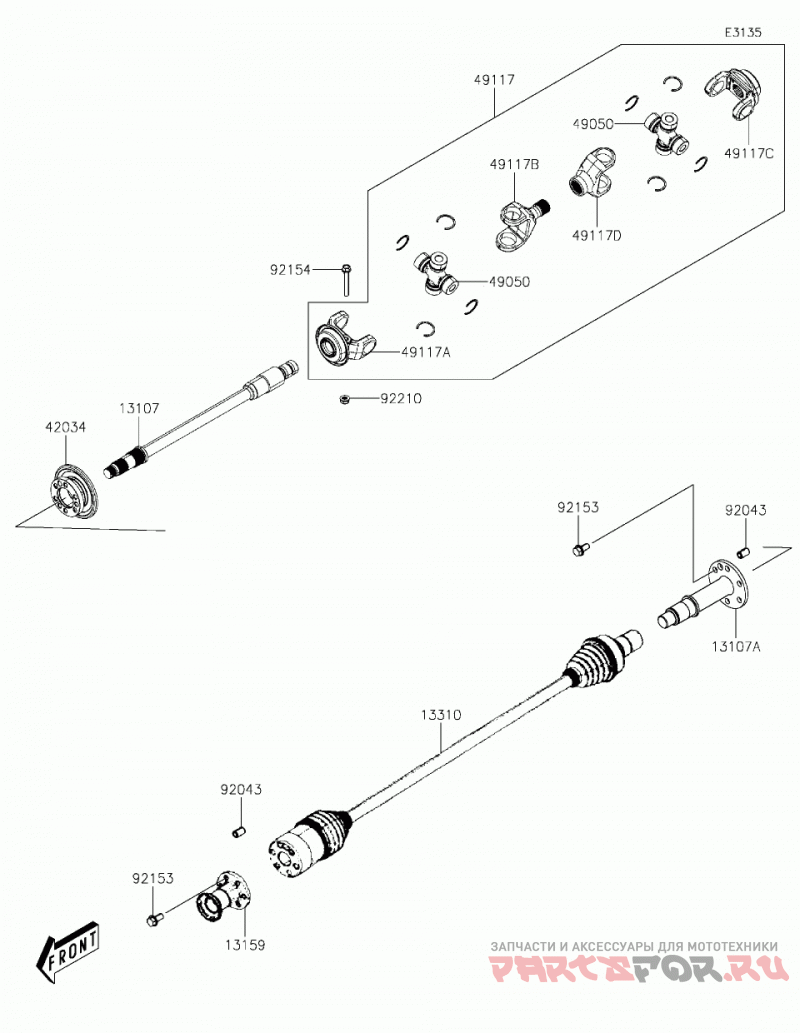 E3135

49117

49050

49117C

49117B

49117D

92154

49050

49117A

92210

13107

42034

92153

92043

13107A

13310

92043

92153

13159

FRONT

ЗАПЧАСТИ И АКСЕССУАРЫ ДЛЯ МОТОТЕХНИКИ

PARTSFOR.RU