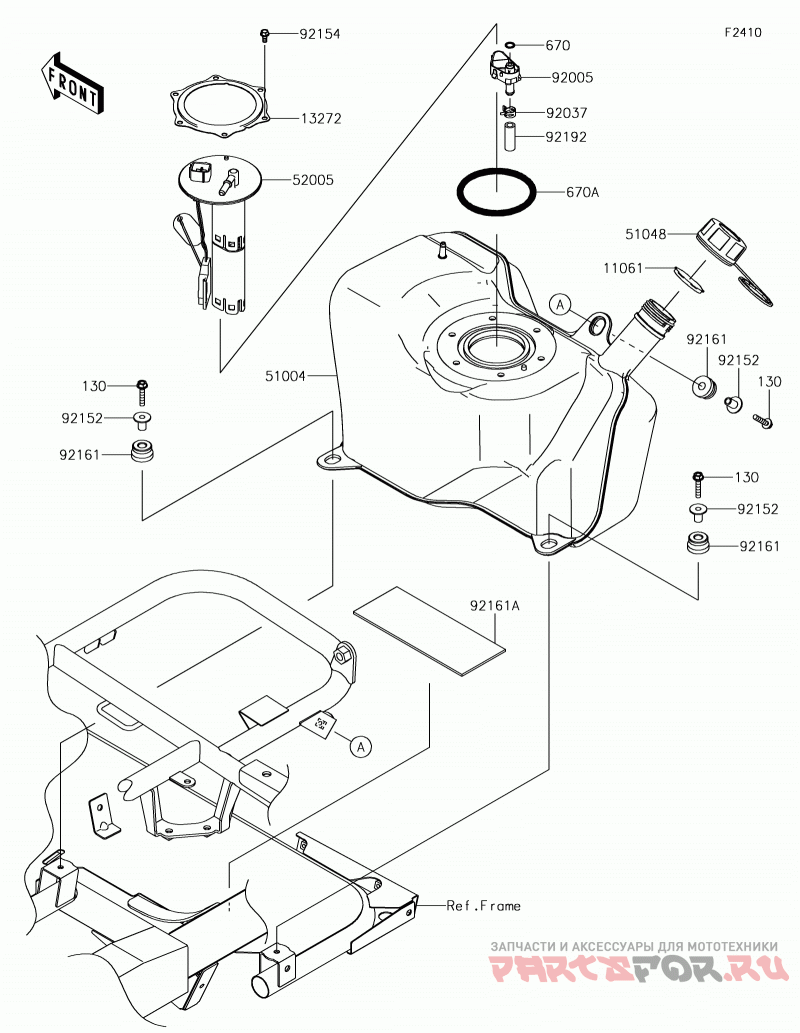 F2410

FRONT

92154
13272
52005
670
92005
92037
92192
670A
51048
11061
A
92161
92152
130
51004
130
92152
92161
130
92152
92161
92161A
A
Ref.Frame

ЗАПЧАСТИ И АКСЕССУАРЫ ДЛЯ МОТОТЕХНИКИ
PARTSFOR.RU