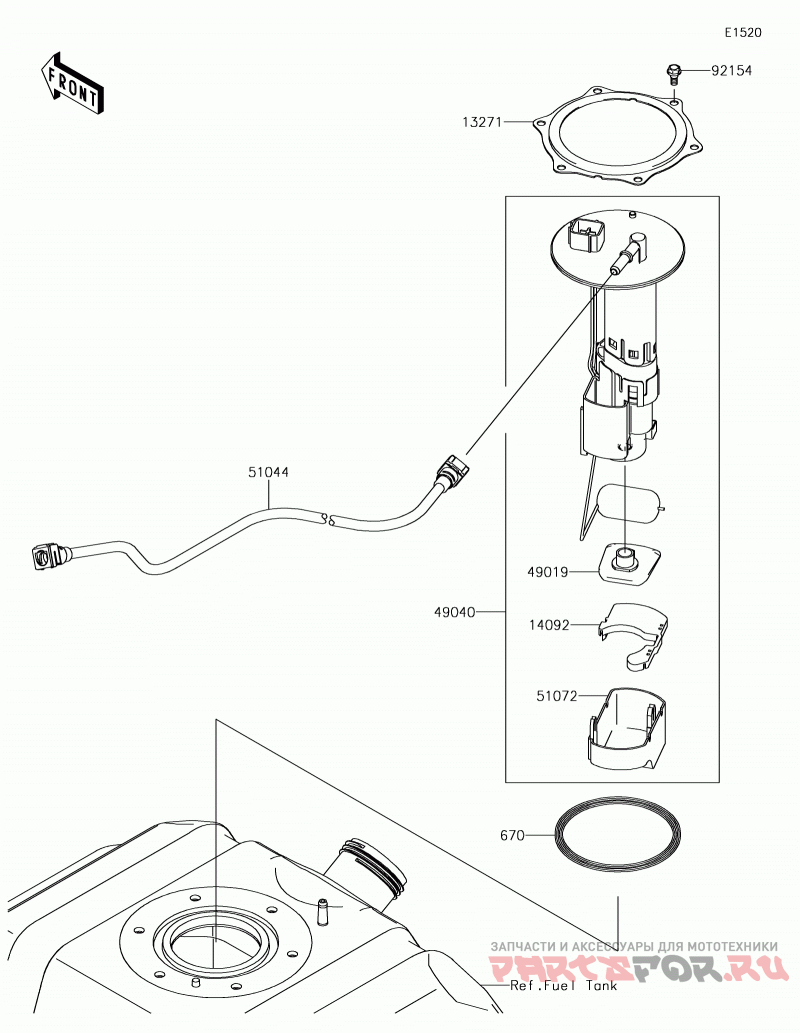 E1520

FRONT

92154

13271

51044

49019

49040

14092

51072

670

Ref.Fuel Tank

ЗАПЧАСТИ И АКСЕССУАРЫ ДЛЯ МОТОТЕХНИКИ
PARTSFOR.RU