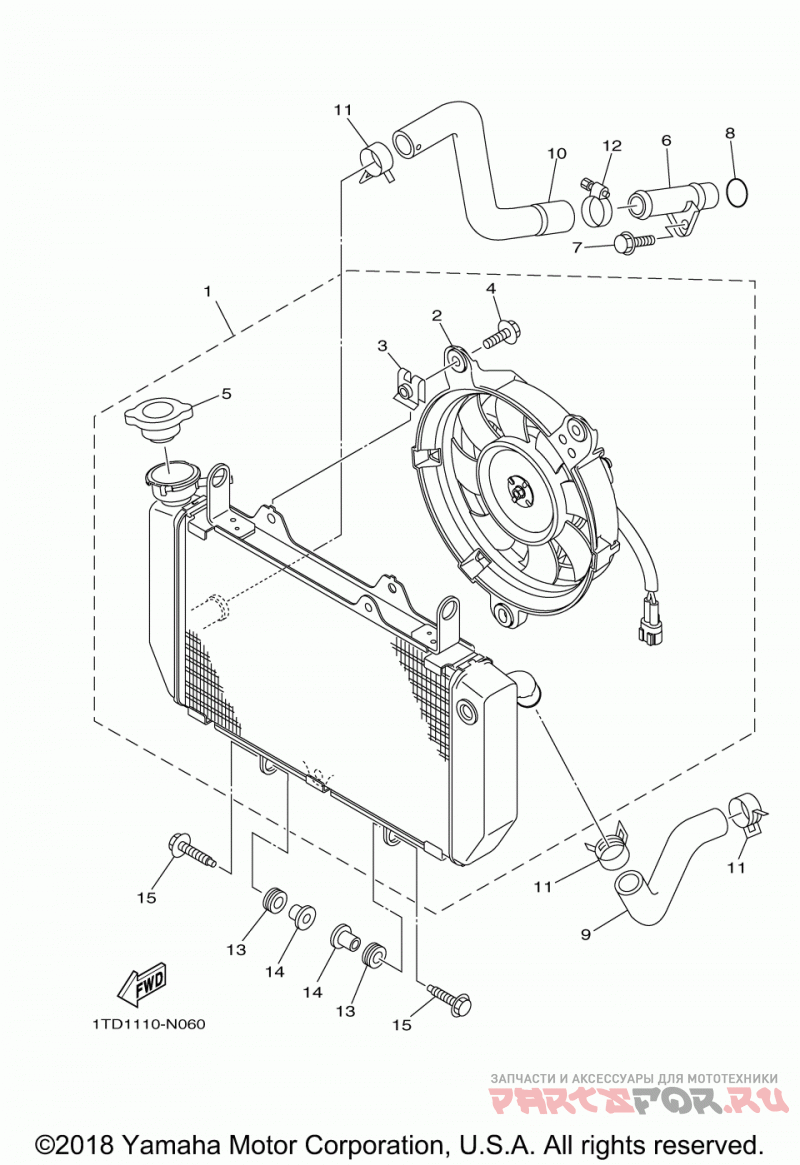 11
10
12
6
8
7
1
4
2
3
5
11
11
9
15
13
14
14
13
15
FWD
1TD1110-N060

ЗАПЧАСТИ И АКСЕССУАРЫ ДЛЯ МОТОТЕХНИКИ
PARTSFOR.RU

©2018 Yamaha Motor Corporation, U.S.A. All rights reserved.