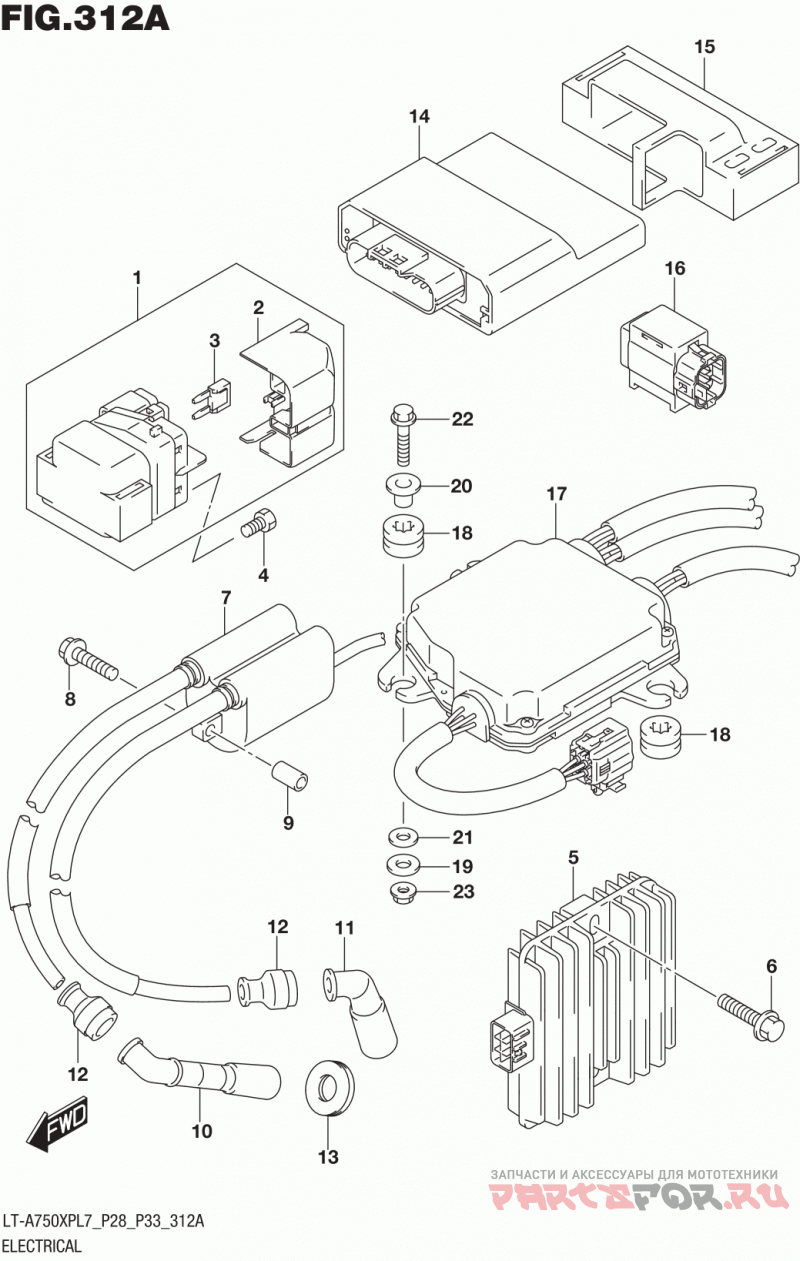 FIG.312A

15
14
1
2
3
16
22
20
17
18
4
7
8
18
9
21
19
23
5
12
11
6
12
10
13
FWD

ЗАПЧАСТИ И АКСЕССУАРЫ ДЛЯ МОТОТЕХНИКИ
PARTSFOR.RU

LT-A750XPL7_P28_P33_312A
ELECTRICAL