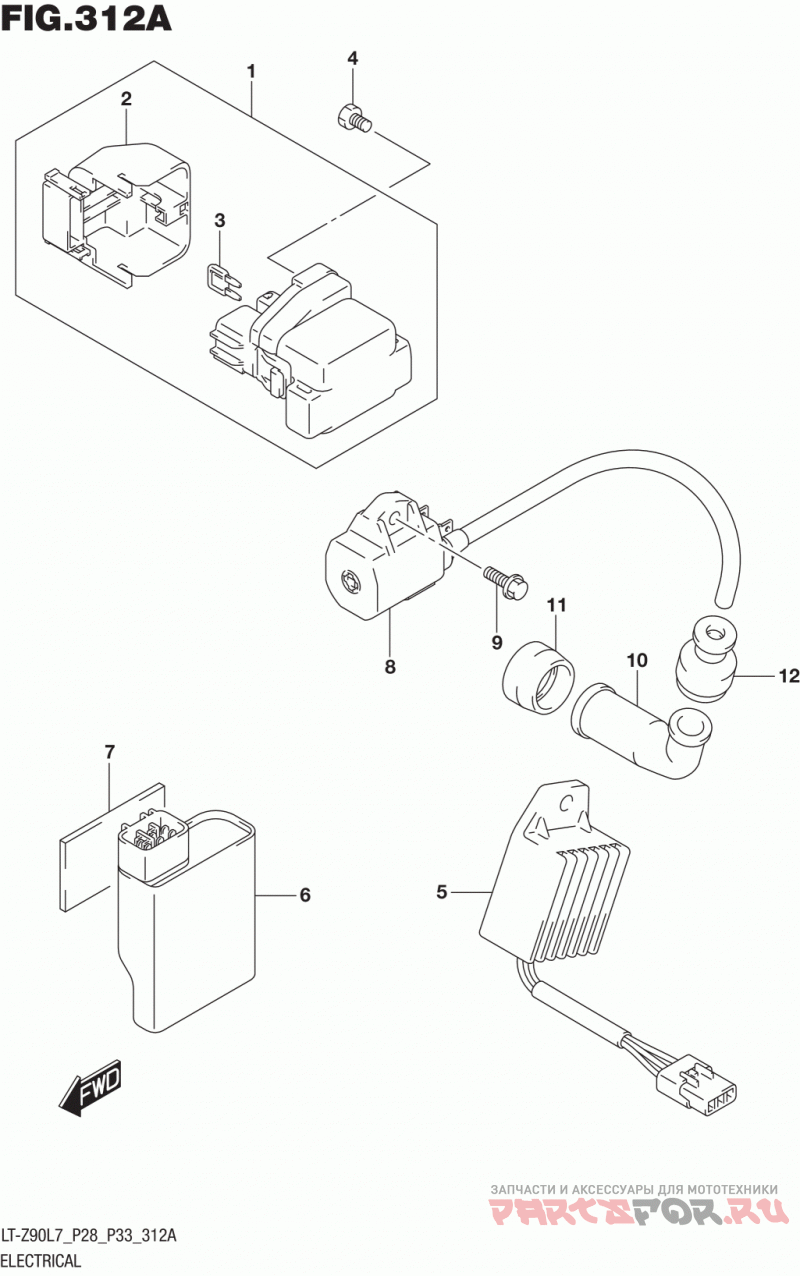 FIG.312A

1
2
3
4
8
9
11
10
12
7
6
5
FWD

ЗАПЧАСТИ И АКСЕССУАРЫ ДЛЯ МОТОТЕХНИКИ
PARTSFOR.RU

LT-Z90L7_P28_P33_312A
ELECTRICAL