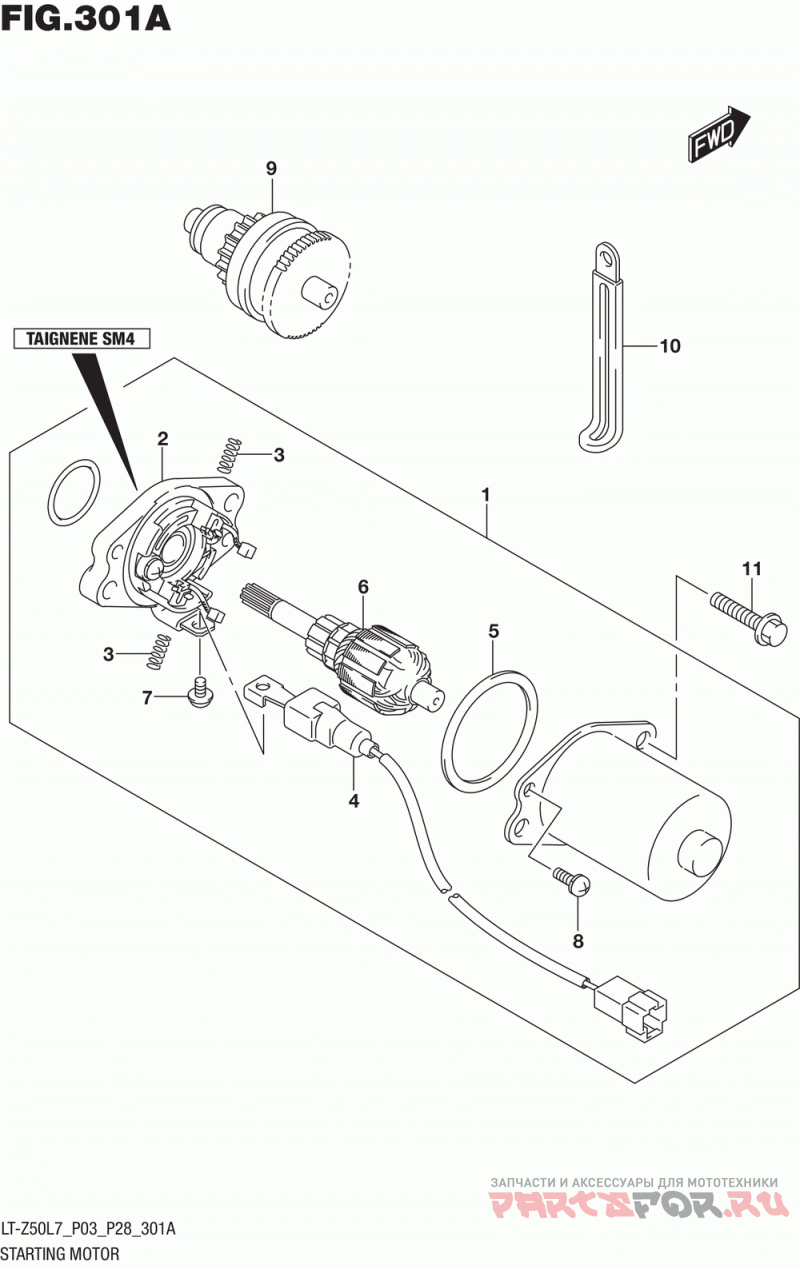 FIG.301A

FWD

9

10

TAIGNENE SM4

2

3

1

11

6

5

3

7

4

8

ЗАПЧАСТИ И АКСЕССУАРЫ ДЛЯ МОТОТЕХНИКИ
PARTSFOR.RU

LT-Z50L7_P03_P28_301A
STARTING MOTOR