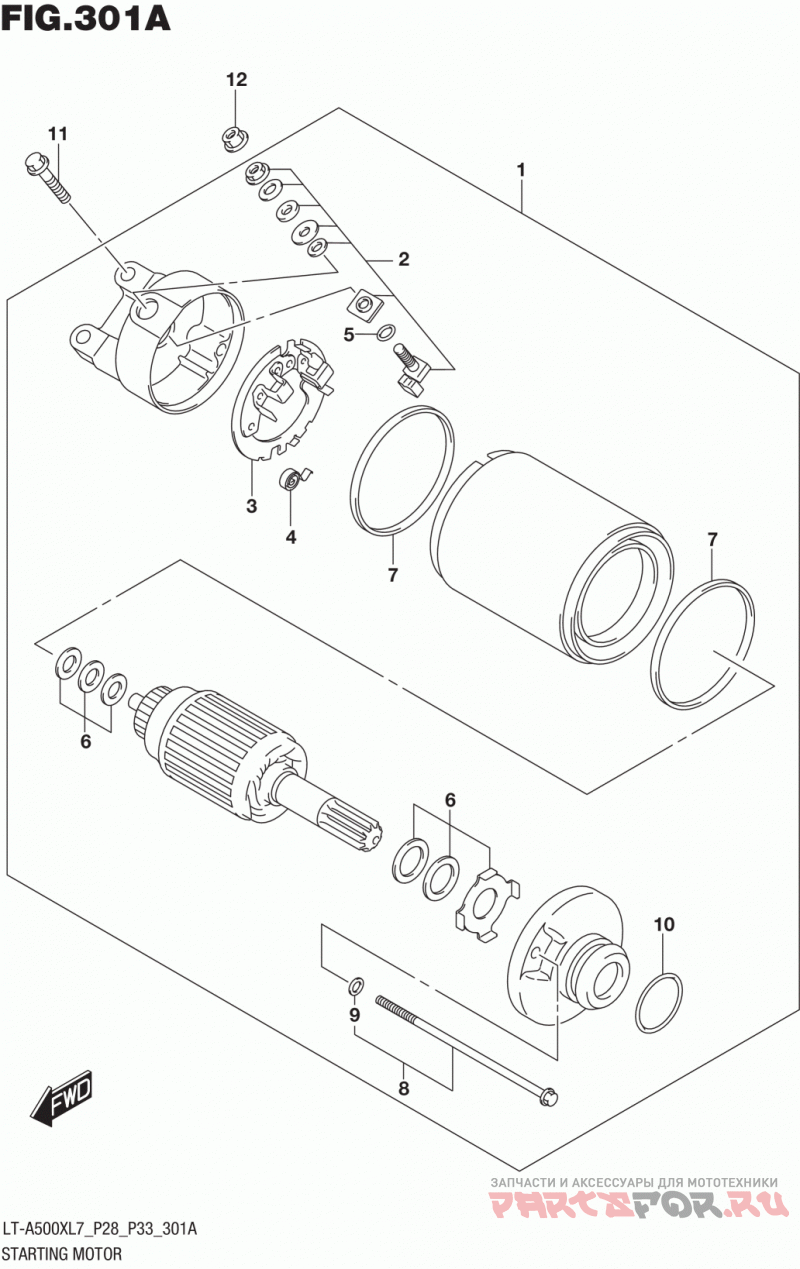 FIG.301A

12

11

1

2

5

3

4

7

7

6

6

10

9

8

FWD

ЗАПЧАСТИ И АКСЕССУАРЫ ДЛЯ МОТОТЕХНИКИ
PARTSFOR.RU

LT-A500XL7_P28_P33_301A
STARTING MOTOR