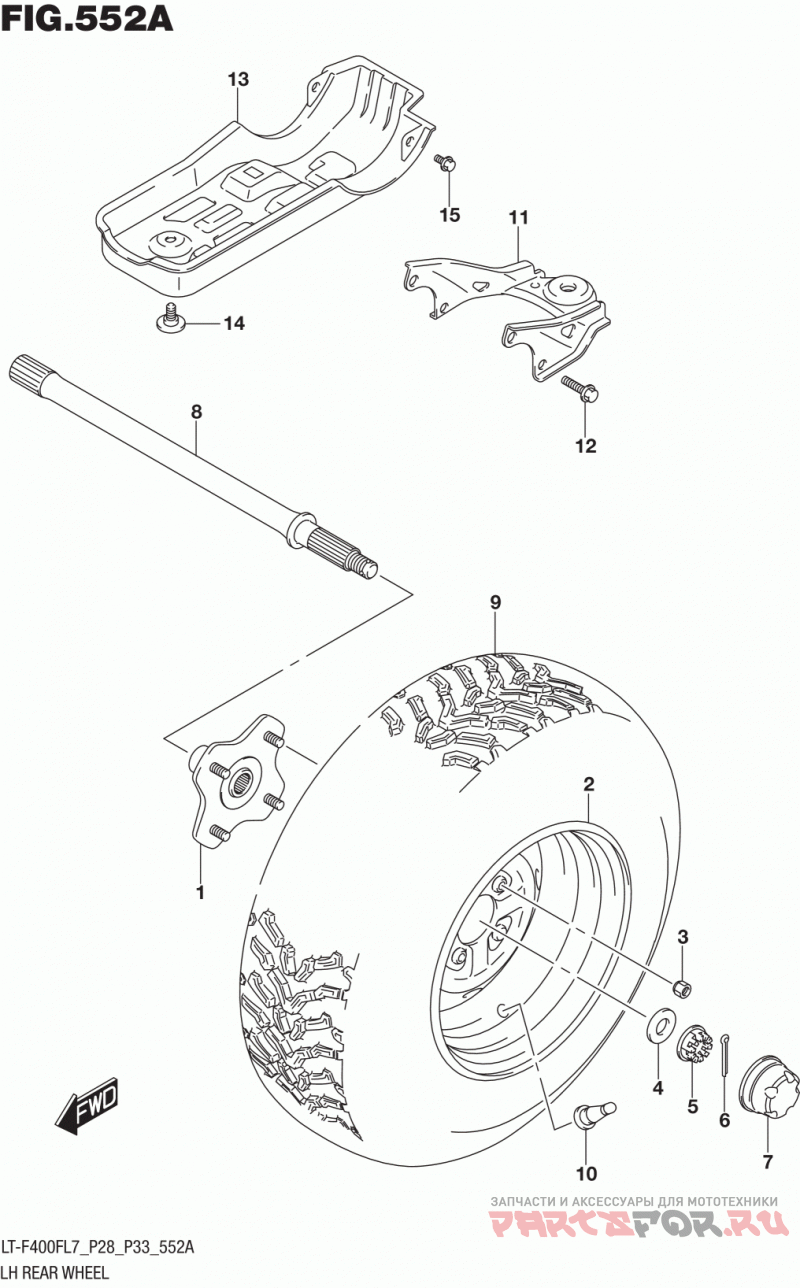 FIG.552A

13

15

11

14

8

12

9

2

1

3

4

5

6

7

10

FWD

ЗАПЧАСТИ И АКСЕССУАРЫ ДЛЯ МОТОТЕХНИКИ
PARTSFOR.RU

LT-F400FL7_P28_P33_552A
LH REAR WHEEL