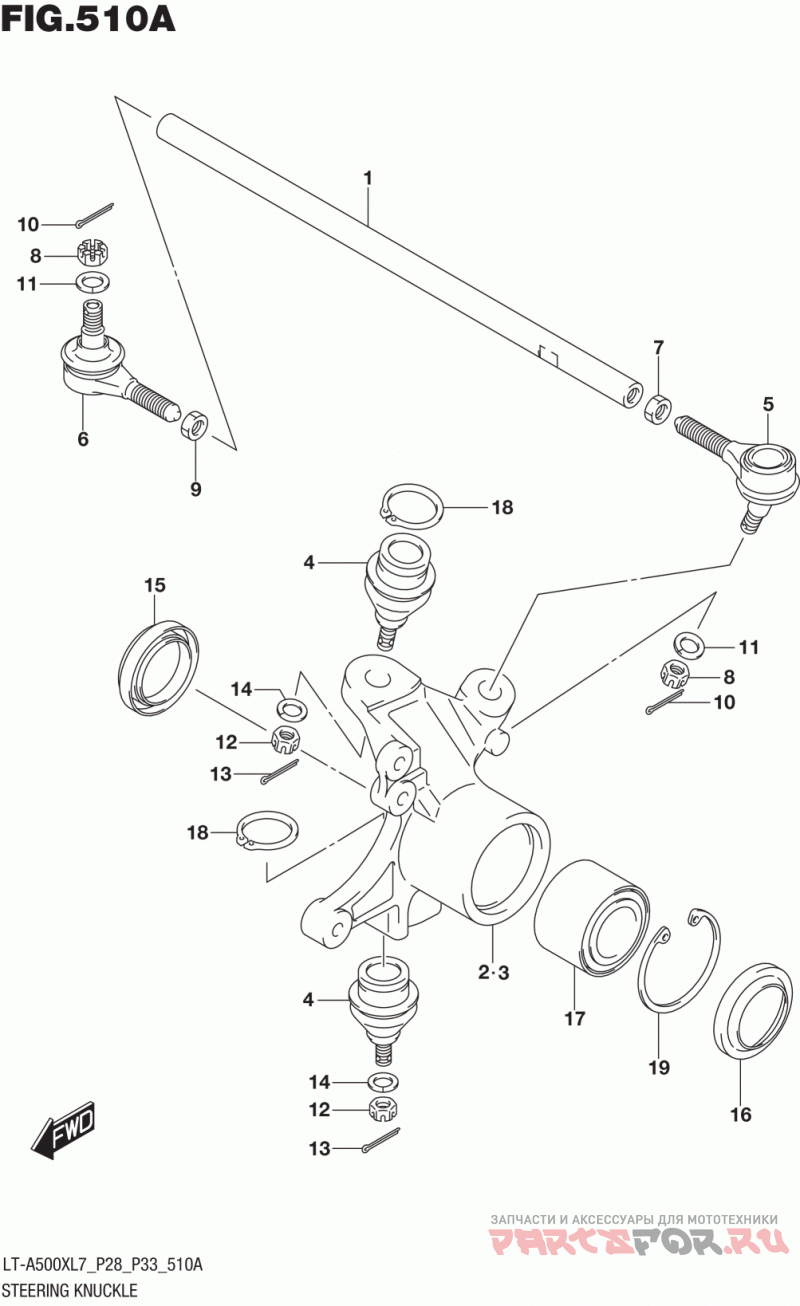 FIG.510A

1
10
8
11
6
9
7
5
18
4
15
11
8
10
14
12
13
18
2·3
17
19
16
4
14
12
13
FWD

ЗАПЧАСТИ И АКСЕССУАРЫ ДЛЯ МОТОТЕХНИКИ
PARTSFOR.RU

LT-A500XL7_P28_P33_510A
STEERING KNUCKLE