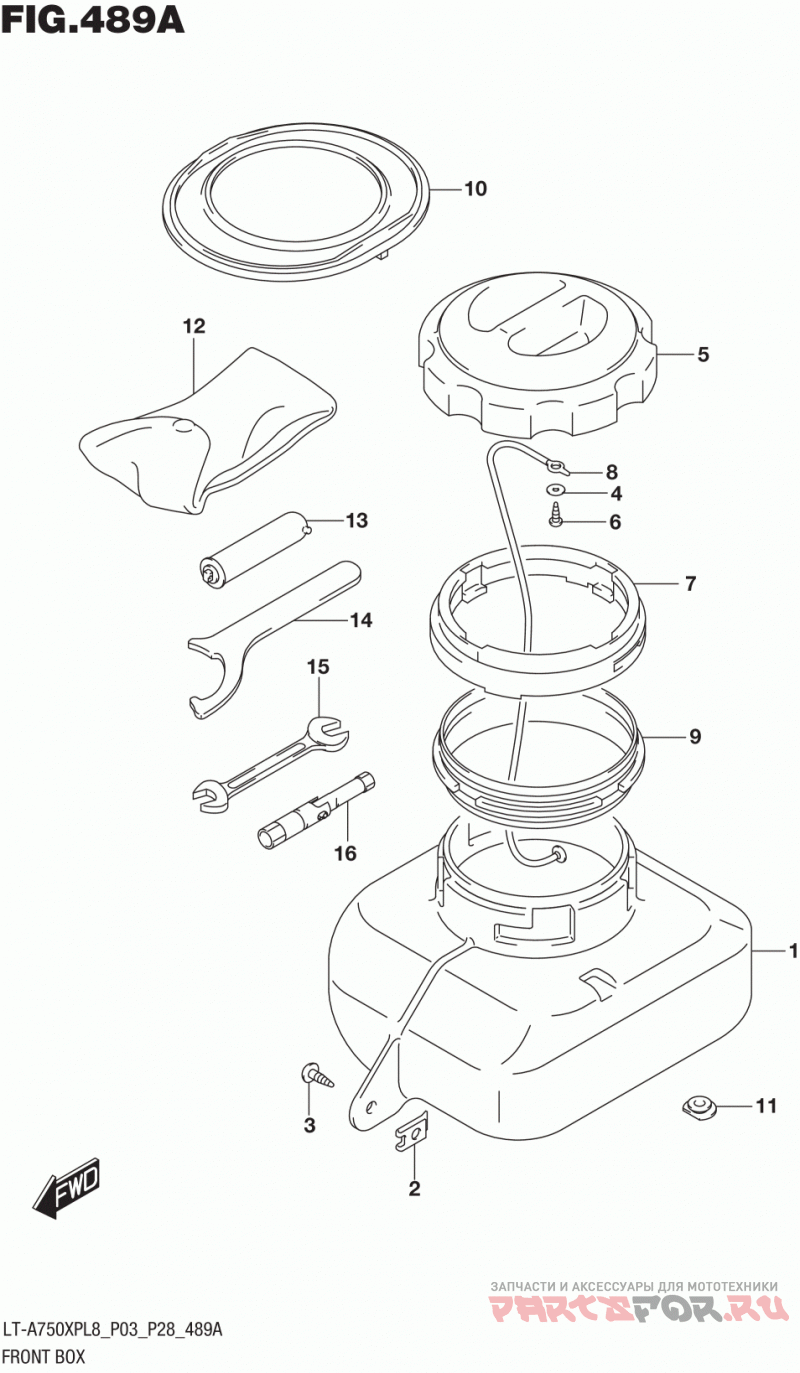 FIG.489A

10
12
5
8
4
6
13
7
14
15
9
16
1
3
11
2
FWD

ЗАПЧАСТИ И АКСЕССУАРЫ ДЛЯ МОТОТЕХНИКИ
PARTSFOR.RU

LT-A750XPL8_P03_P28_489A
FRONT BOX