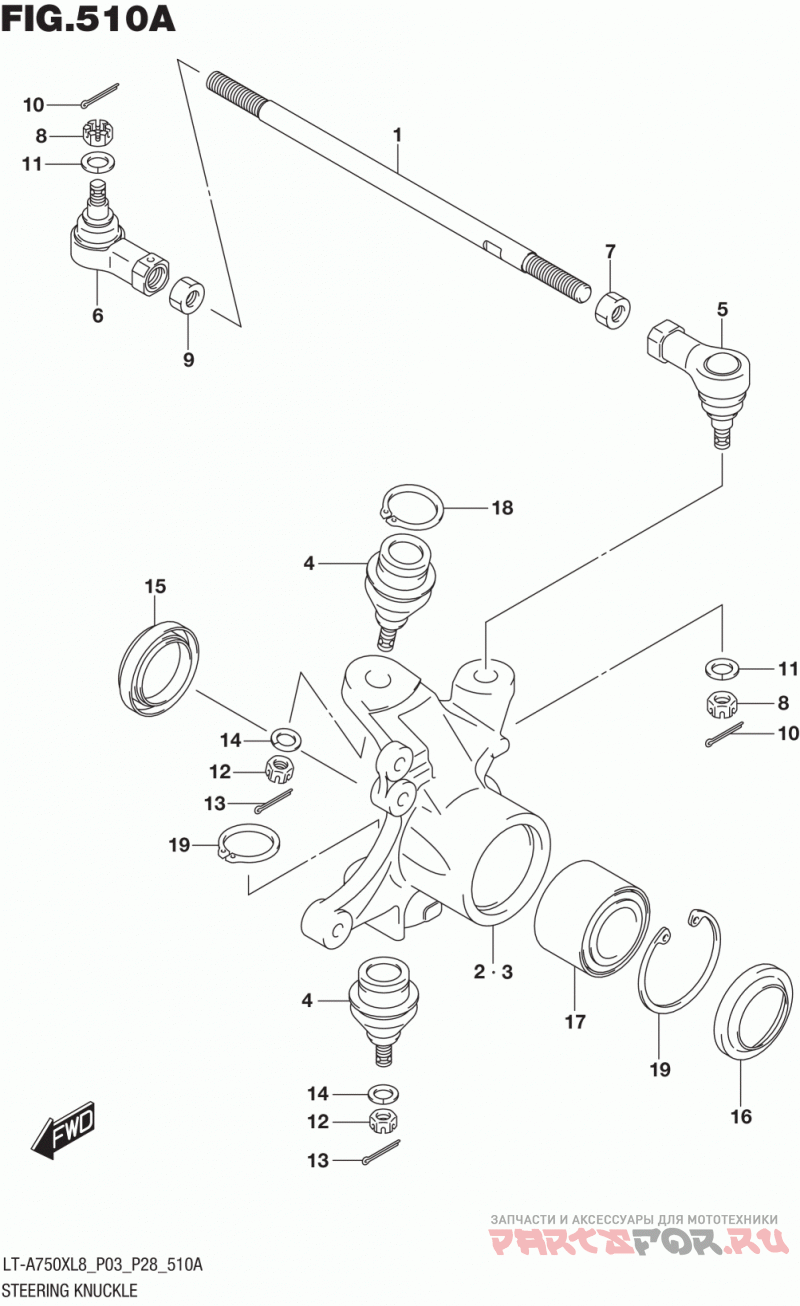 FIG.510A

10
8
11
6
9
1
7
5
18
4
15
11
8
10
14
12
13
19
2 · 3
17
19
16
4
14
12
13
FWD

ЗАПЧАСТИ И АКСЕССУАРЫ ДЛЯ МОТОТЕХНИКИ
PARTSFOR.RU

LT-A750XL8_P03_P28_510A
STEERING KNUCKLE