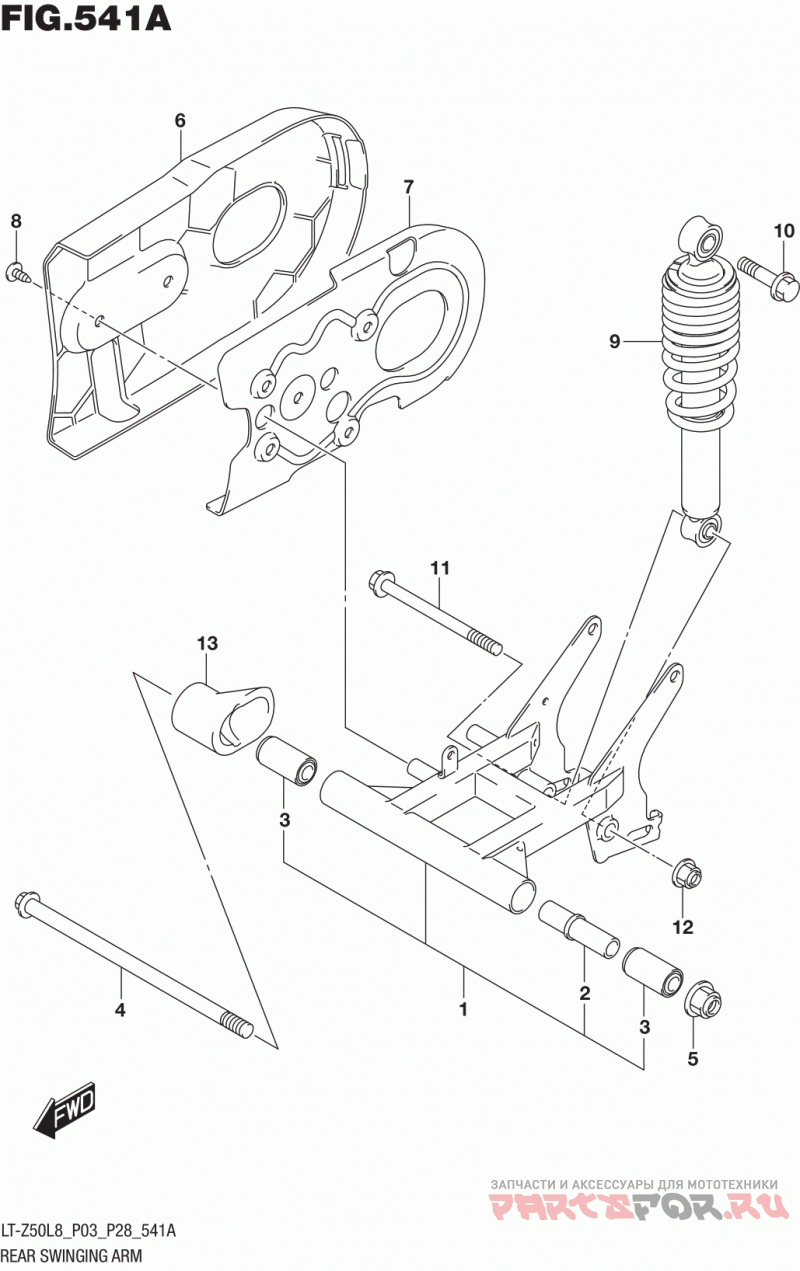 FIG.541A

6

7

8

10

9

11

13

3

12

4

1

2

3

5

FWD

ЗАПЧАСТИ И АКСЕССУАРЫ ДЛЯ МОТОТЕХНИКИ
PARTSFOR.RU

LT-Z50L8_P03_P28_541A
REAR SWINGING ARM