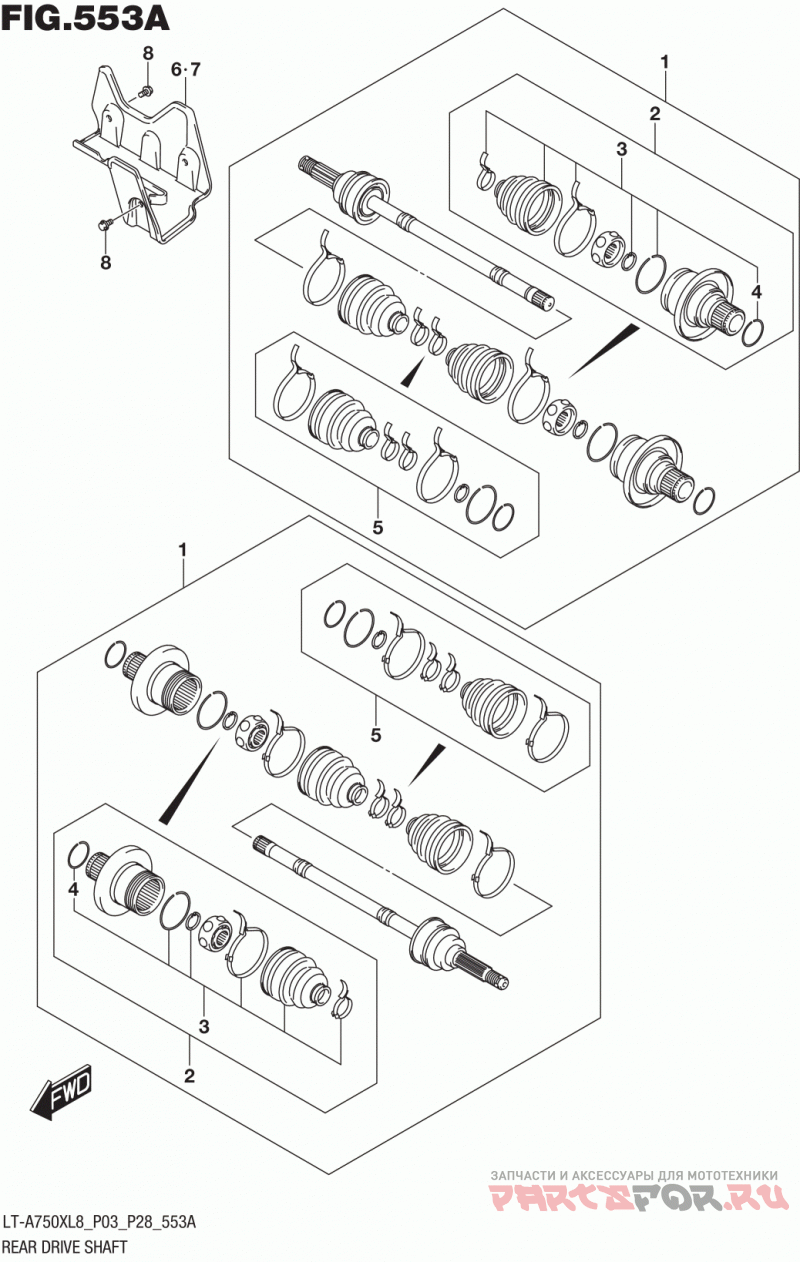 FIG.553A

8
6·7
8
1
2
3
4
5
1
5
4
3
2
FWD

ЗАПЧАСТИ И АКСЕССУАРЫ ДЛЯ МОТОТЕХНИКИ
PARTSFOR.RU

LT-A750XL8_P03_P28_553A
REAR DRIVE SHAFT