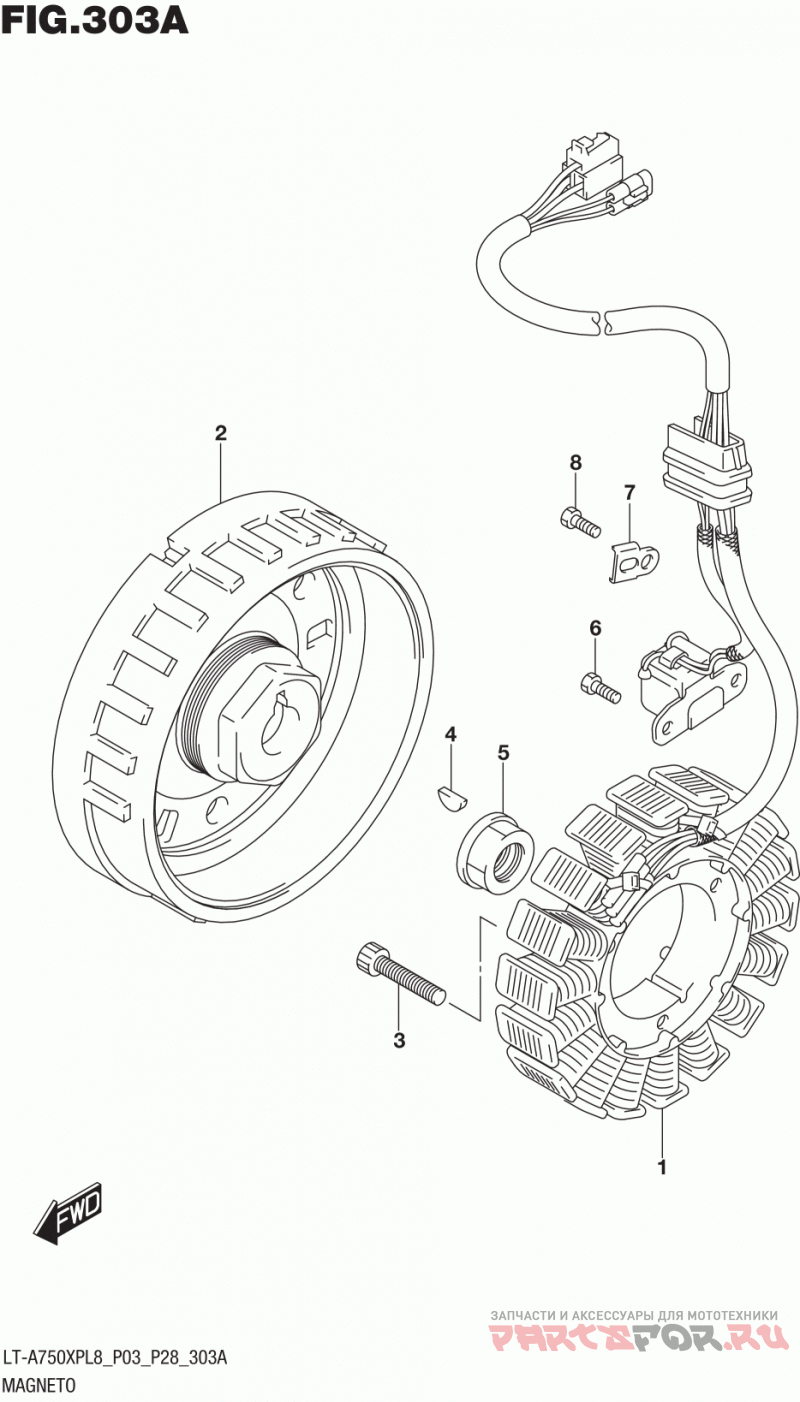 FIG.303A

2

8

7

6

4

5

3

1

FWD

ЗАПЧАСТИ И АКСЕССУАРЫ ДЛЯ МОТОТЕХНИКИ
PARTSFOR.RU

LT-A750XPL8_P03_P28_303A
MAGNETO