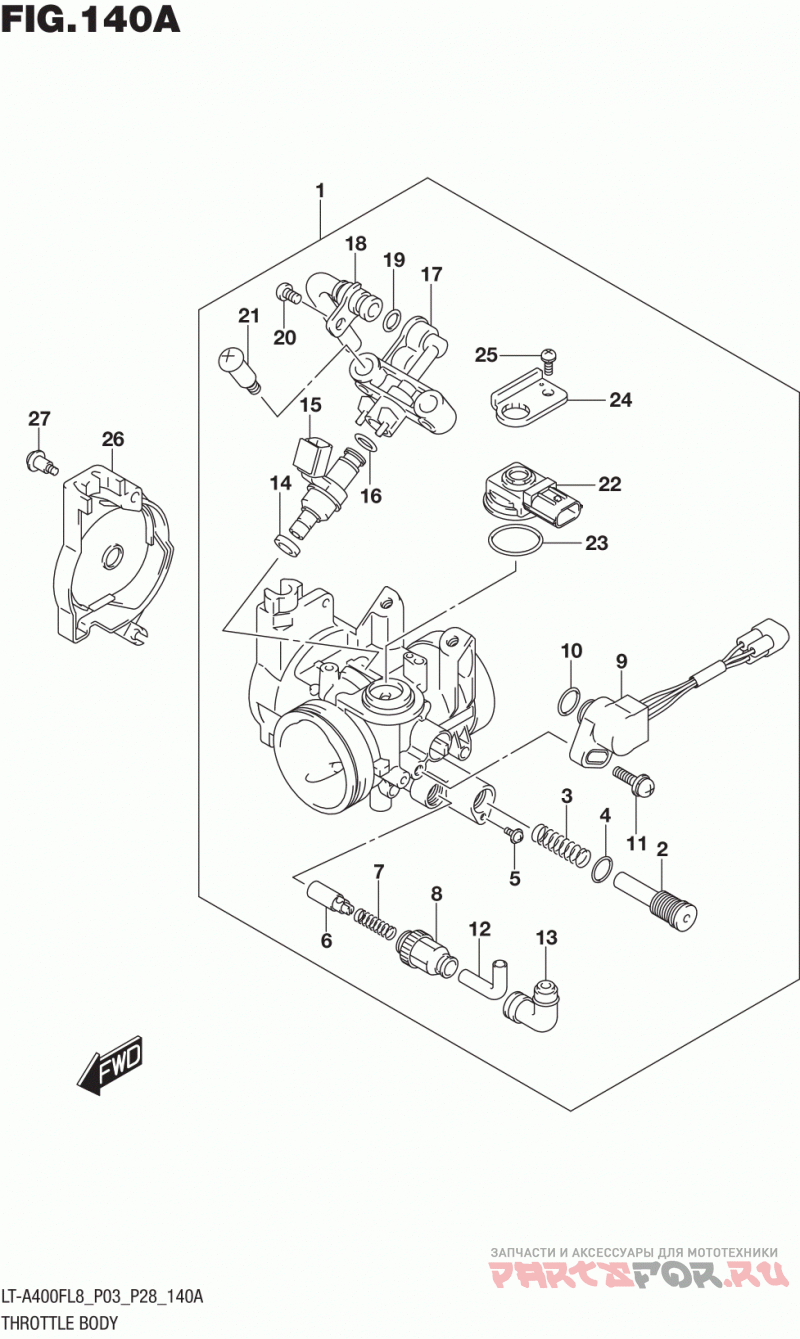 FIG.140A

1
18
19
17
21
20
25
24
15
27
26
14
16
22
23
10
9
3
4
11
2
5
7
8
12
13
6
FWD

ЗАПЧАСТИ И АКСЕССУАРЫ ДЛЯ МОТОТЕХНИКИ
PARTSFOR.RU

LT-A400FL8_P03_P28_140A
THROTTLE BODY